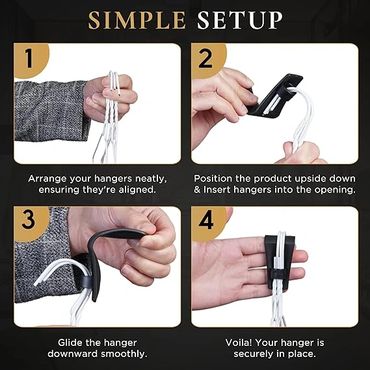 SIMPLE SETUP

1

Arrange your hangers neatly, ensuring they're aligned.

2

Position the product upside down & Insert hangers into the opening.

3

Glide the hanger downward smoothly.

4

Voila! Your hanger is securely in place.