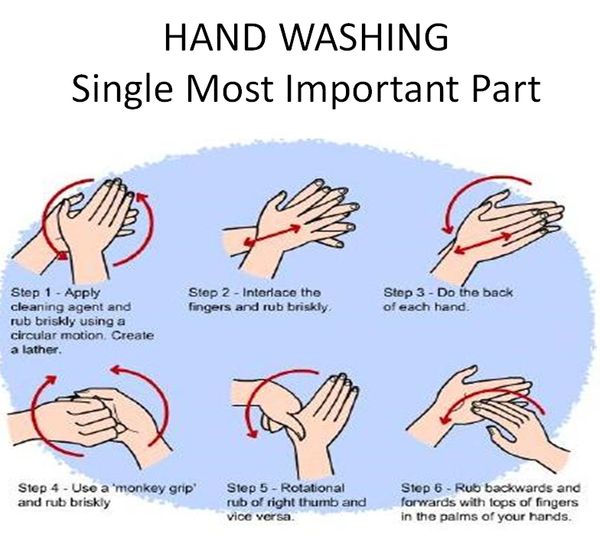 HAND WASHING
Single Most Important Part

Step 1 - Apply cleaning agent and rub briskly using a circular motion. Create a lather.

Step 2 - Interlace the fingers and rub briskly.

Step 3 - Do the back of each hand.

Step 4 - Use a 'monkey grip' and rub briskly

Step 5 - Rotational rub of right thumb and vice versa.

Step 6 - Rub backwards and forwards with tops of fingers in the palms of your hands.