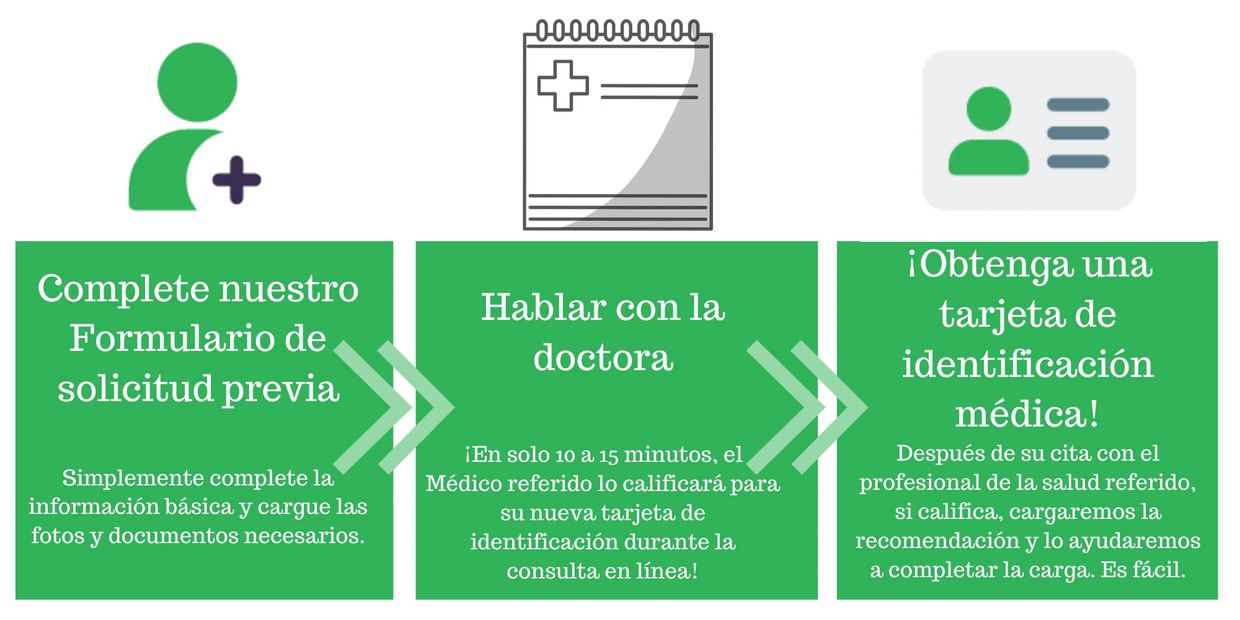 Complete nuestro Formulario de solicitud previa

Simplemente complete la información básica y cargue las fotos y documentos necesarios.

Hablar con la doctora

¡En solo 10 a 15 minutos, el Médico referido lo calificará para su nueva tarjeta de identificación durante la consulta en línea!

¡Obtenga una tarjeta de identificación médica!

Después de su cita con el profesional de la salud referido, si califica, cargaremos la recomendación y lo ayudaremos a completar la carga. Es fácil.