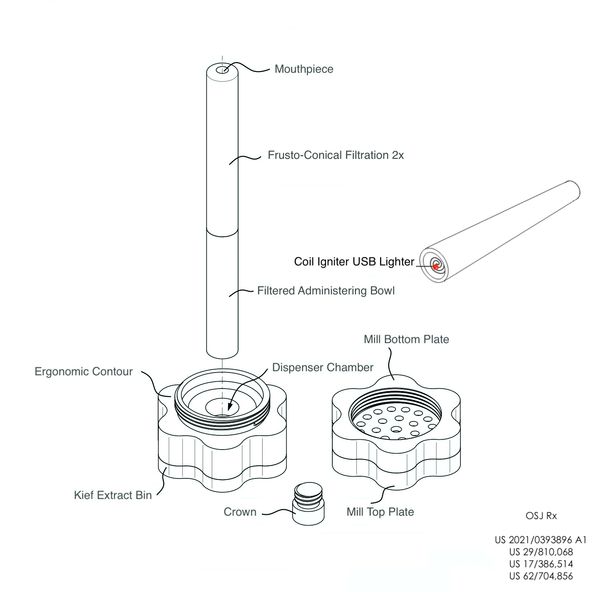 Mouthpiece

Frusto-Conical Filtration 2x

Coil Igniter USB Lighter

Filtered Administering Bowl

Mill Bottom Plate

Ergonomic Contour

Dispenser Chamber

Kief Extract Bin

Crown

Mill Top Plate

OSJ Rx

US 2021/0393896 A1
US 29/810,068
US 17/386,514
US 62/704,856