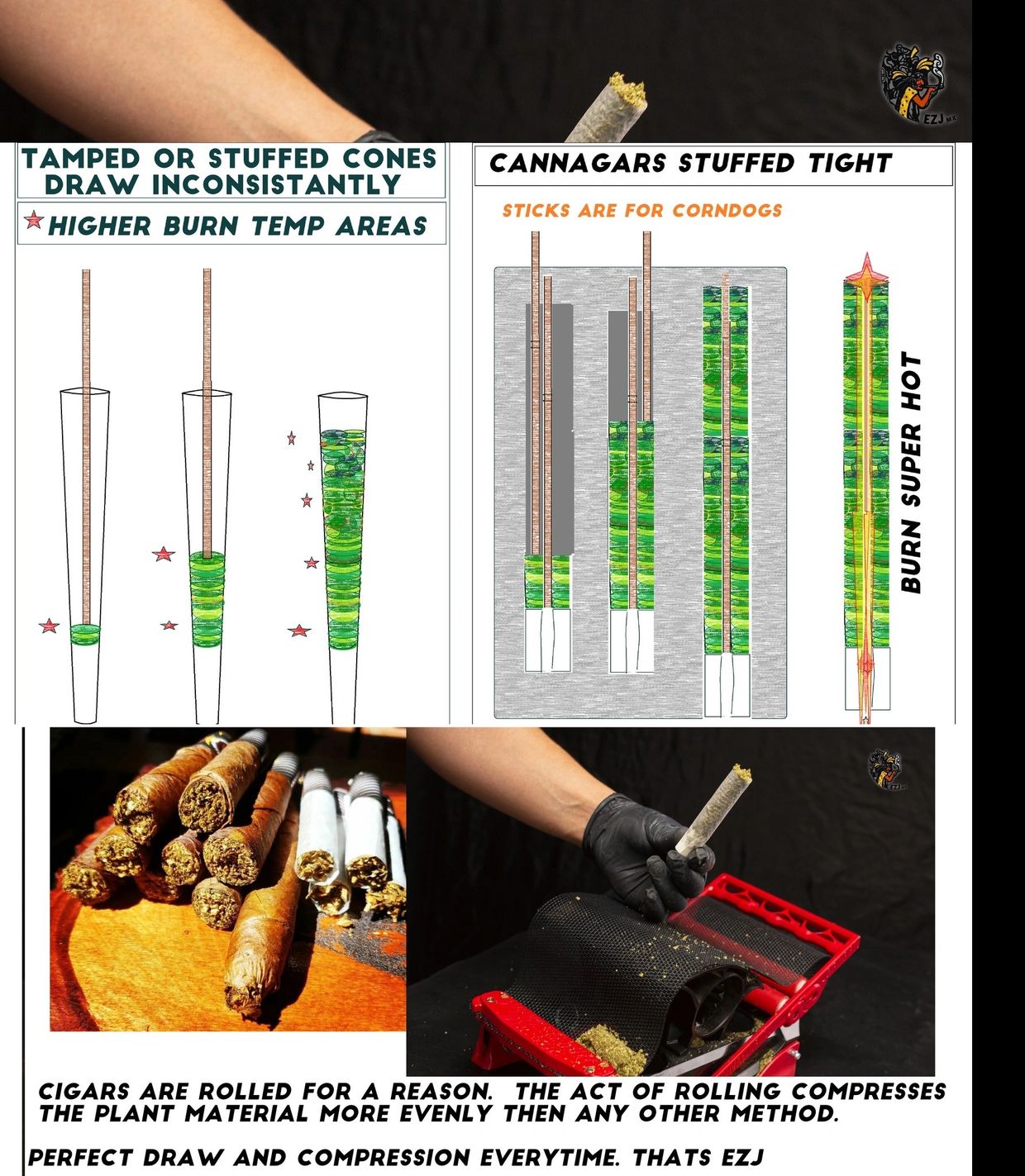 EZJ MX

TAMPED OR STUFFED CONES DRAW INCONSISTANTLY

HIGHER BURN TEMP AREAS

CANNAGARS STUFFED TIGHT

STICKS ARE FOR CORNDOGS

BURN SUPER HOT

EZJ MX

CIGARS ARE ROLLED FOR A REASON. THE ACT OF ROLLING COMPRESSES THE PLANT MATERIAL MORE EVENLY THEN ANY OTHER METHOD.

PERFECT DRAW AND COMPRESSION EVERYTIME. THATS EZJ