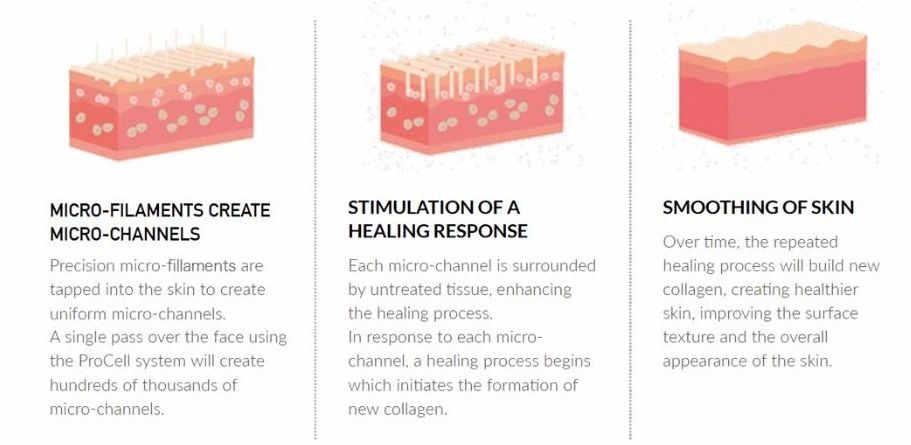 MICRO-FILAMENTS CREATE MICRO-CHANNELS

Precision micro-fillaments are tapped into the skin to create uniform micro-channels.
A single pass over the face using the ProCell system will create hundreds of thousands of micro-channels.

STIMULATION OF A HEALING RESPONSE

Each micro-channel is surrounded by untreated tissue, enhancing the healing process.
In response to each micro-channel, a healing process begins which initiates the formation of new collagen.

SMOOTHING OF SKIN

Over time, the repeated healing process will build new collagen, creating healthier skin, improving the surface texture and the overall appearance of the skin.