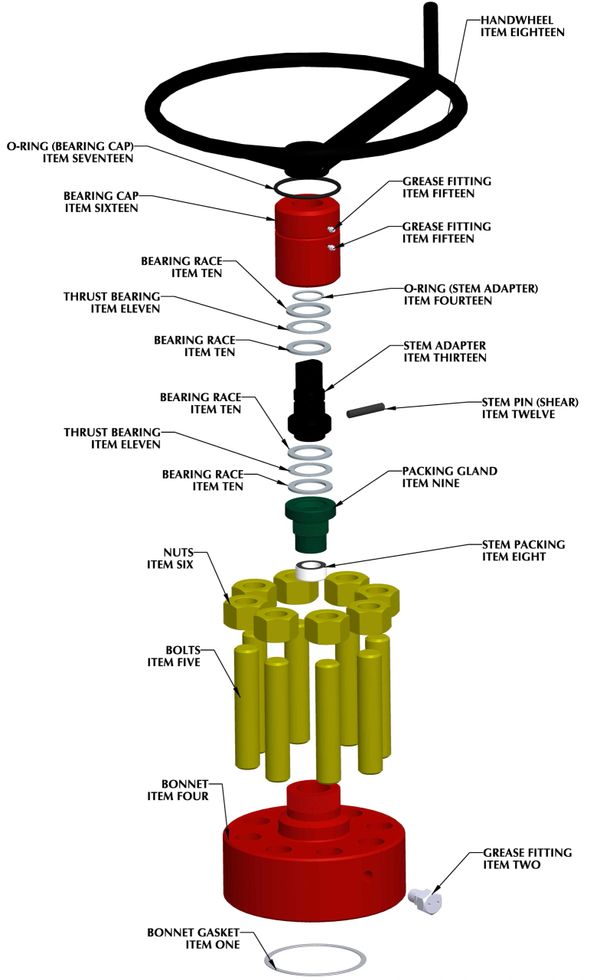 HANDWHEEL
ITEM EIGHTEEN

O-RING (BEARING CAP)
ITEM SEVENTEEN

BEARING CAP
ITEM SIXTEEN

GREASE FITTING
ITEM FIFTEEN

GREASE FITTING
ITEM FIFTEEN

BEARING RACE
ITEM TEN

O-RING (STEM ADAPTER)
ITEM FOURTEEN

THRUST BEARING
ITEM ELEVEN

BEARING RACE
ITEM TEN

STEM ADAPTER
ITEM THIRTEEN

BEARING RACE
ITEM TEN

STEM PIN (SHEAR)
ITEM TWELVE

THRUST BEARING
ITEM ELEVEN

BEARING RACE
ITEM TEN

PACKING GLAND
ITEM NINE

STEM PACKING
ITEM EIGHT

NUTS
ITEM SIX

BOLTS
ITEM FIVE

BONNET
ITEM FOUR

GREASE FITTING
ITEM TWO

BONNET GASKET
ITEM ONE