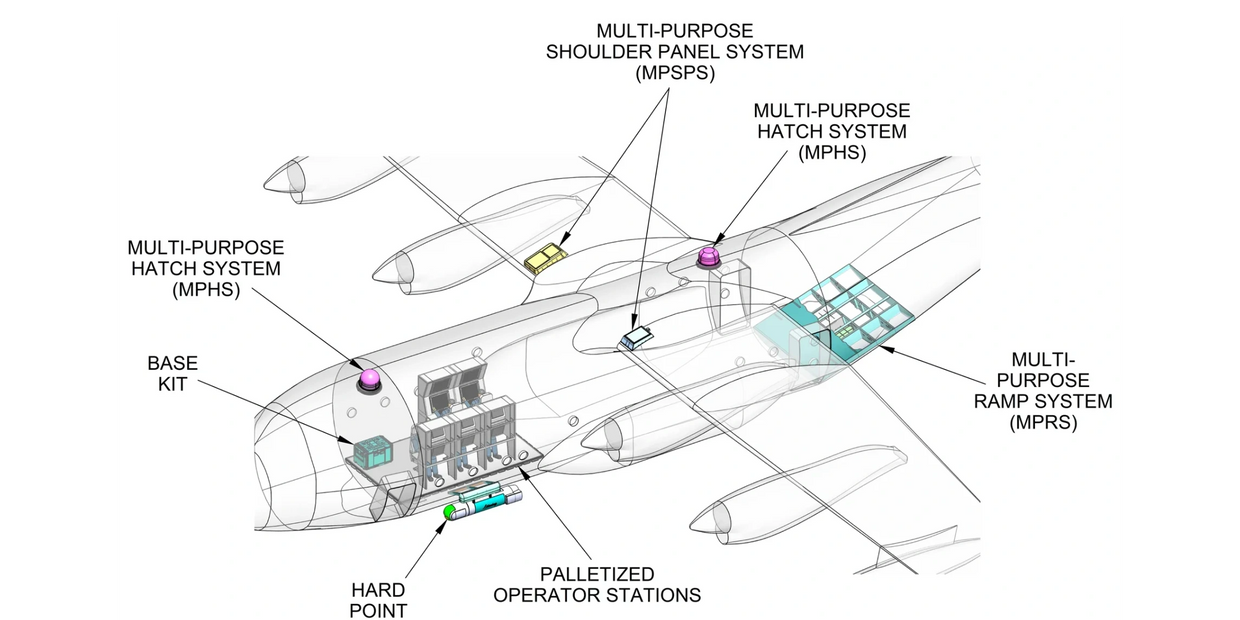 MULTI-PURPOSE SHOULDER PANEL SYSTEM (MPSPS)

MULTI-PURPOSE HATCH SYSTEM (MPHS)

MULTI-PURPOSE HATCH SYSTEM (MPHS)

BASE KIT

MULTI-PURPOSE RAMP SYSTEM (MPRS)

HARD POINT

PALLETIZED OPERATOR STATIONS