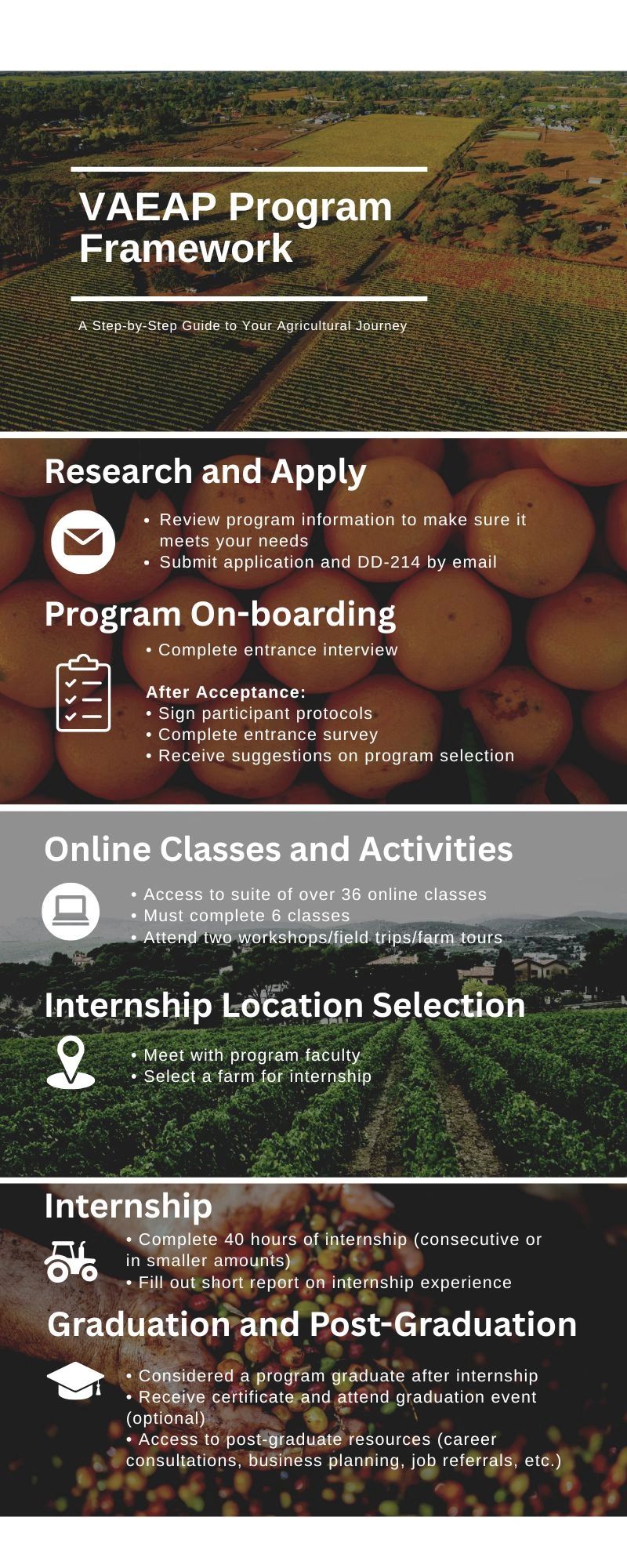 VAEAP Program Framework

A Step-by-Step Guide to Your Agricultural Journey

Research and Apply

• Review program information to make sure it meets your needs
• Submit application and DD-214 by email

Program On-boarding

• Complete entrance interview

After Acceptance:
• Sign participant protocols
• Complete entrance survey
• Receive suggestions on program selection

Online Classes and Activities

• Access to suite of over 36 online classes
• Must complete 6 classes
• Attend two workshops/field trips/farm tours

Internship Location Selection

• Meet with program faculty
• Select a farm for internship

Internship

• Complete 40 hours of internship (consecutive or in smaller amounts)
• Fill out short report on internship experience

Graduation and Post-Graduation

• Considered a program graduate after internship
• Receive certificate and attend graduation event (optional)
• Access to post-graduate resources (career consultations, business planning, job referrals, etc.)