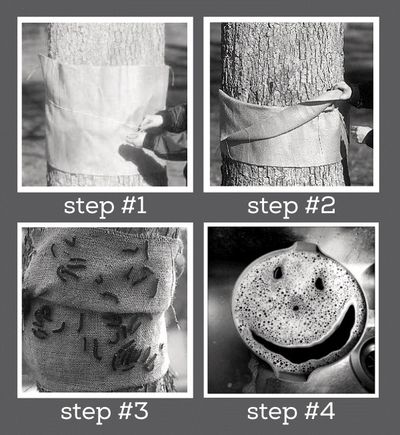 step #1

step #2

step #3

step #4