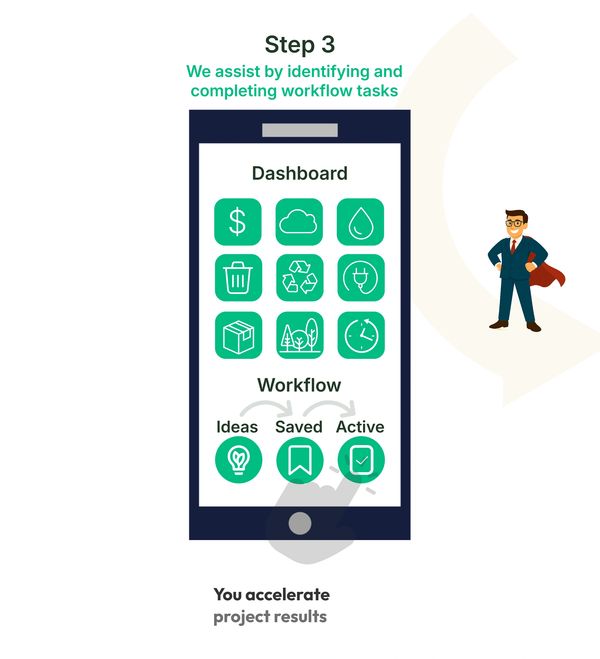 Step 3

We assist by identifying and completing workflow tasks

Dashboard

$

Workflow

Ideas

Saved

Active

You accelerate
project results