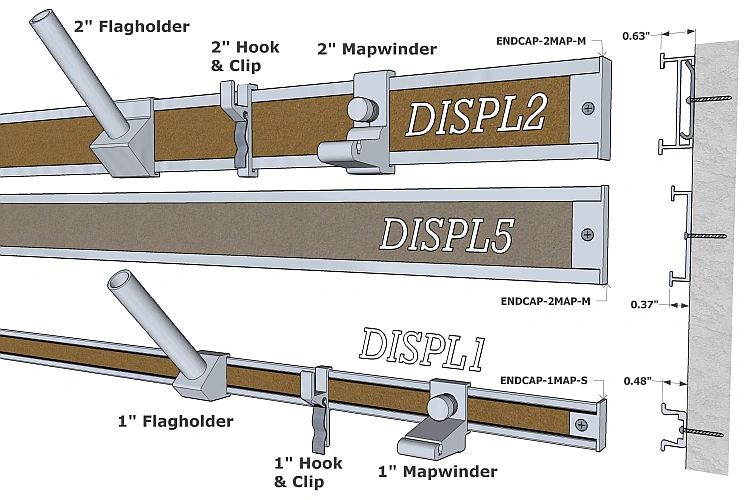 2" Flagholder

2" Hook & Clip

2" Mapwinder

ENDCAP-2MAP-M

0.63"

DISPL2

DISPL5

ENDCAP-2MAP-M

0.37"

DISPL1

ENDCAP-1MAP-S

0.48"

1" Flagholder

1" Hook & Clip

1" Mapwinder