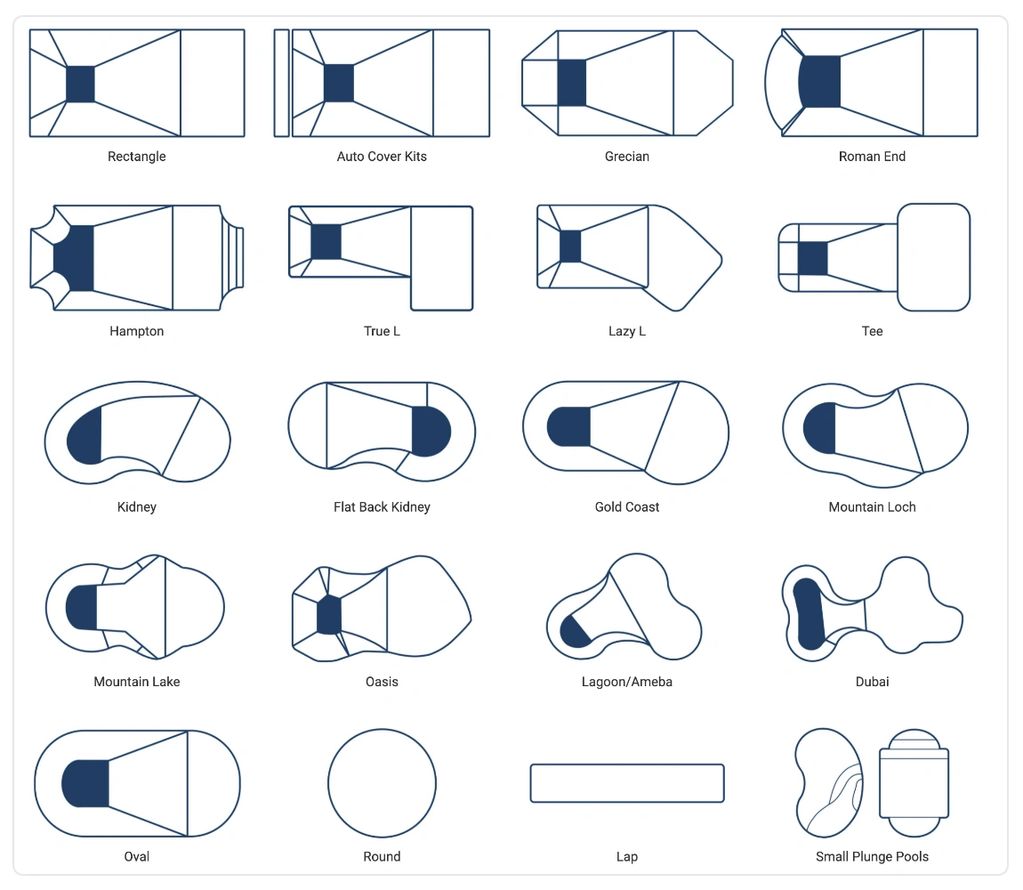 Rectangle

Auto Cover Kits

Grecian

Roman End

Hampton

True L

Lazy L

Tee

Kidney

Flat Back Kidney

Gold Coast

Mountain Loch

Mountain Lake

Oasis

Lagoon/Ameba

Dubai

Oval

Round

Lap

Small Plunge Pools