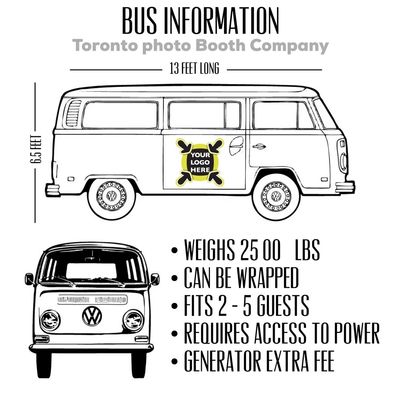 BUS INFORMATION
Toronto photo Booth Company

13 FEET LONG

6.5 FEET

YOUR LOGO HERE

• WEIGHS 25 00 LBS
• CAN BE WRAPPED
• FITS 2 - 5 GUESTS
• REQUIRES ACCESS TO POWER
• GENERATOR EXTRA FEE