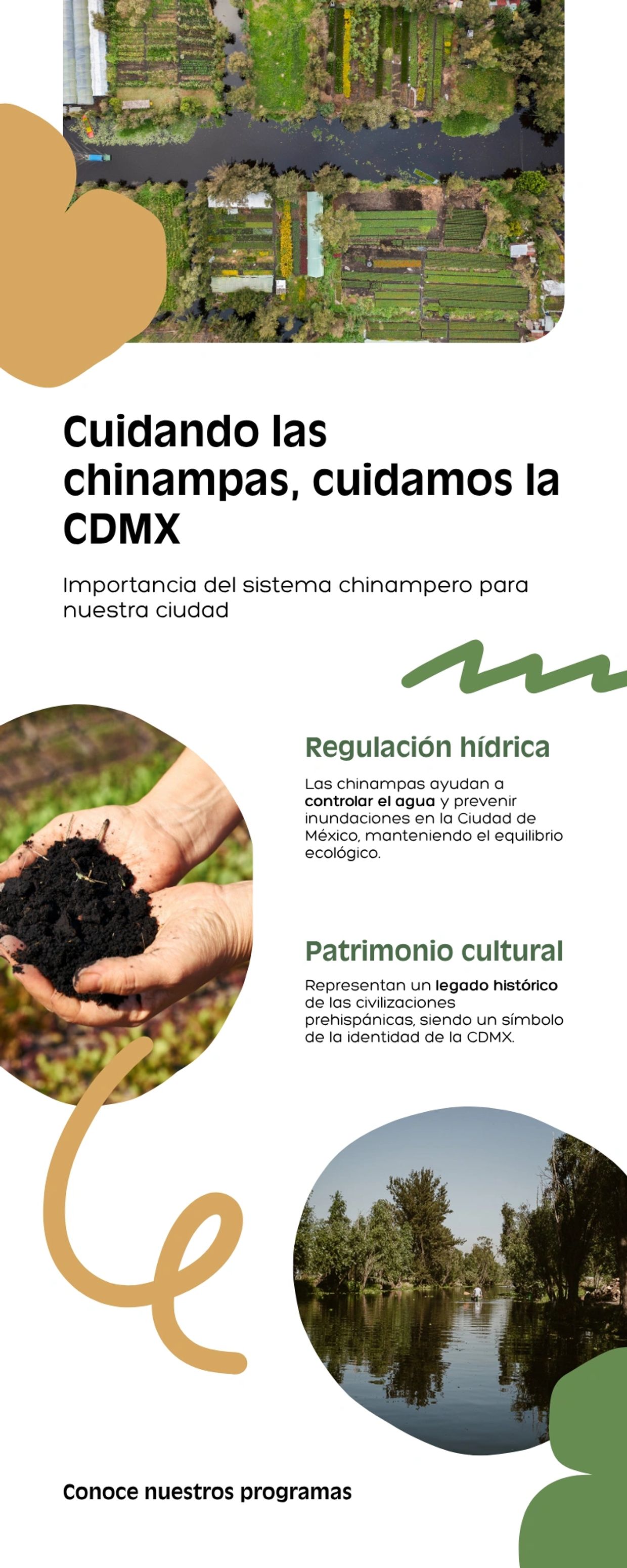 Cuidando las chinampas, cuidamos la CDMX

Importancia del sistema chinampero para nuestra ciudad

Regulación hídrica

Las chinampas ayudan a controlar el agua y prevenir inundaciones en la Ciudad de México, manteniendo el equilibrio ecológico.

Patrimonio cultural

Representan un legado histórico de las civilizaciones prehispánicas, siendo un símbolo de la identidad de la CDMX.

Conoce nuestros programas