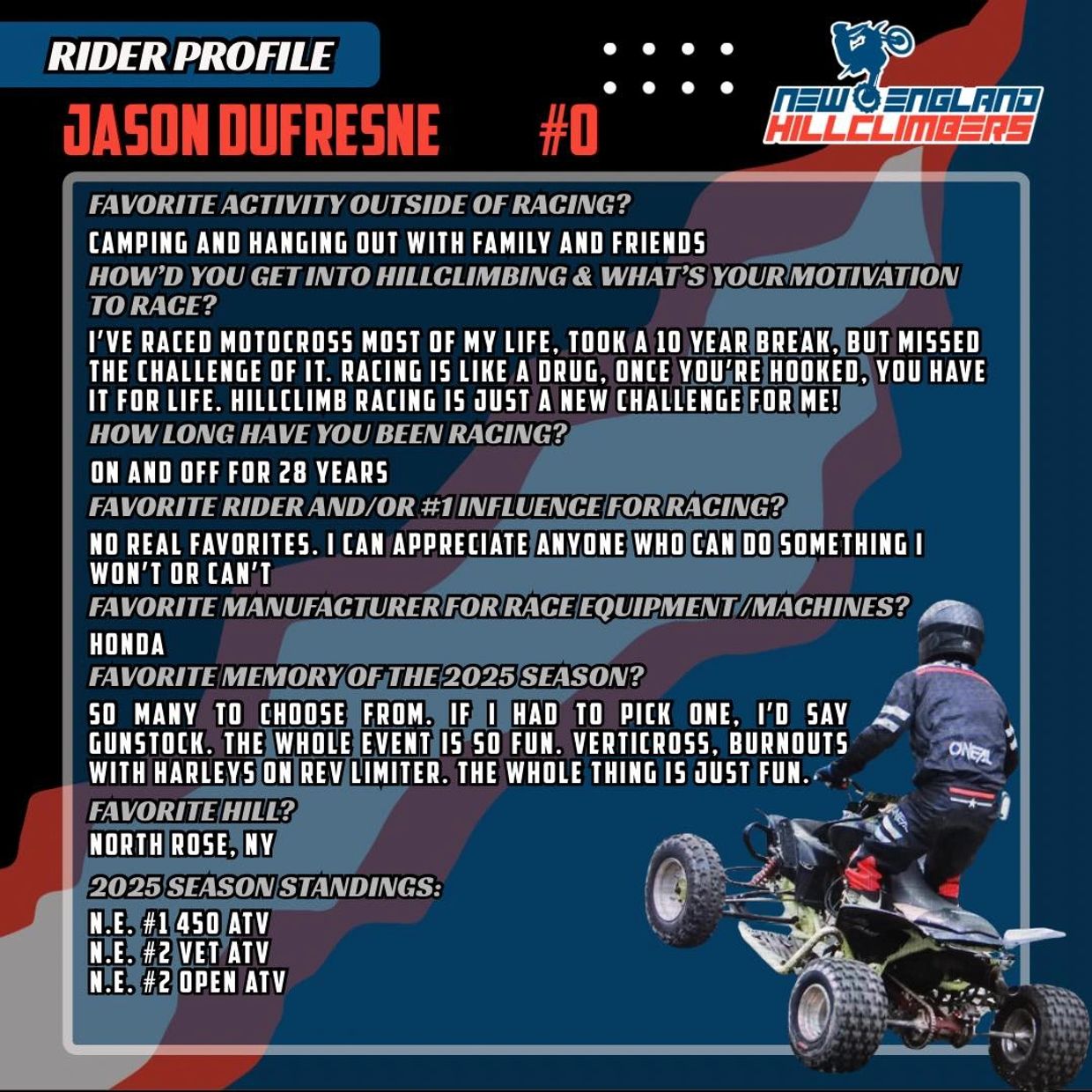 RIDER PROFILE

JASON DUFRESNE #0

NEW ENGLAND HILLCLIMBERS

FAVORITE ACTIVITY OUTSIDE OF RACING?

CAMPING AND HANGING OUT WITH FAMILY AND FRIENDS

HOW'D YOU GET INTO HILLCLIMBING & WHAT'S YOUR MOTIVATION TO RACE?

I'VE RACED MOTOCROSS MOST OF MY LIFE, TOOK A 10 YEAR BREAK, BUT MISSED THE CHALLENGE OF IT. RACING IS LIKE A DRUG, ONCE YOU'RE HOOKED, YOU HAVE IT FOR LIFE. HILLCLIMB RACING IS JUST A NEW CHALLENGE FOR ME!

HOW LONG HAVE YOU BEEN RACING?

ON AND OFF FOR 28 YEARS

FAVORITE RIDER AND/OR #1 INFLUENCE FOR RACING?

NO REAL FAVORITES. I CAN APPRECIATE ANYONE WHO CAN DO SOMETHING I WON'T OR CAN'T

FAVORITE MANUFACTURER FOR RACE EQUIPMENT/MACHINES?

HONDA

FAVORITE MEMORY OF THE 2025 SEASON?

SO MANY TO CHOOSE FROM. IF I HAD TO PICK ONE, I'D SAY GUNSTOCK. THE WHOLE EVENT IS SO FUN. VERTICROSS, BURNOUTS WITH HARLEYS ON REV LIMITER. THE WHOLE THING IS JUST FUN.

FAVORITE HILL?

NORTH ROSE, NY

2025 SEASON STANDINGS:

N.E. #1 450 ATV
N.E. #2 VET ATV
N.E. #2 OPEN ATV

ONEAL