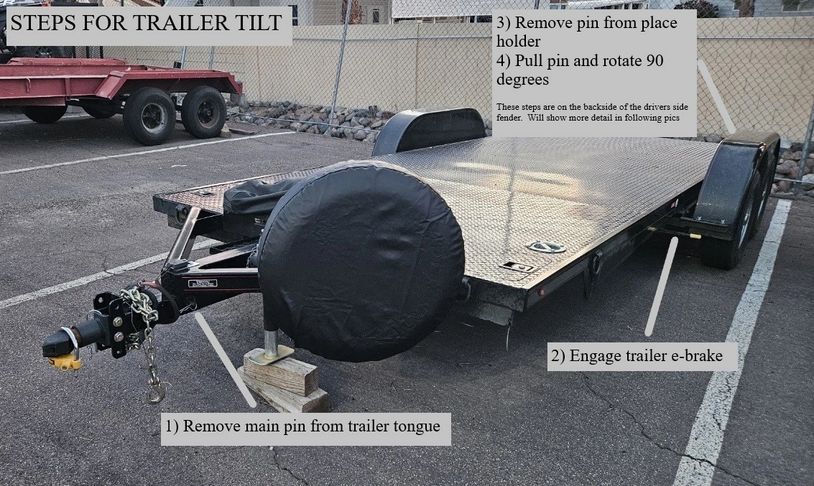 STEPS FOR TRAILER TILT

3) Remove pin from place holder
4) Pull pin and rotate 90 degrees

These steps are on the backside of the drivers side fender. Will show more detail in following pics

2) Engage trailer e-brake

1) Remove main pin from trailer tongue