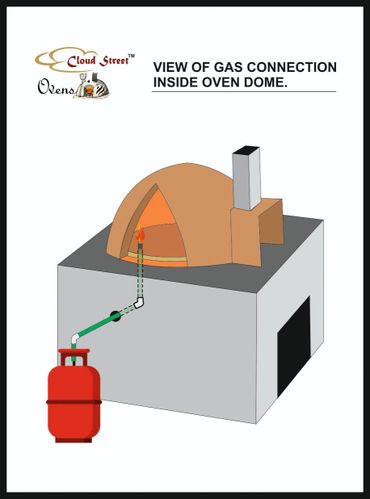 Cloud Street™
Ovens

VIEW OF GAS CONNECTION INSIDE OVEN DOME.