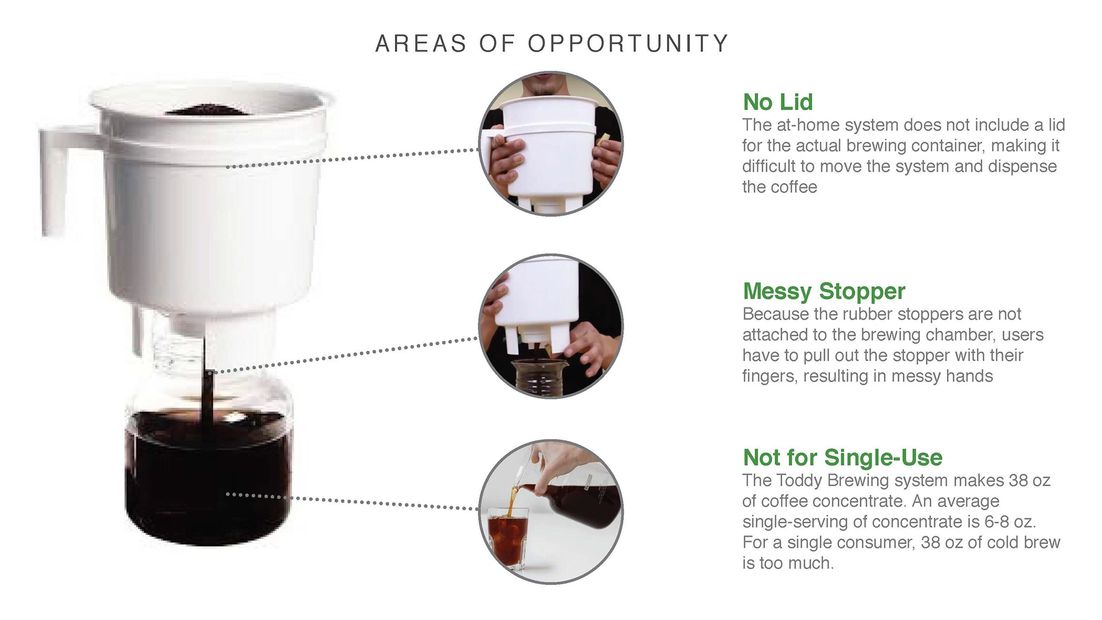 AREAS OF OPPORTUNITY

No Lid
The at-home system does not include a lid for the actual brewing container, making it difficult to move the system and dispense the coffee

Messy Stopper
Because the rubber stoppers are not attached to the brewing chamber, users have to pull out the stopper with their fingers, resulting in messy hands

Not for Single-Use
The Toddy Brewing system makes 38 oz of coffee concentrate. An average single-serving of concentrate is 6-8 oz. For a single consumer, 38 oz of cold brew is too much.