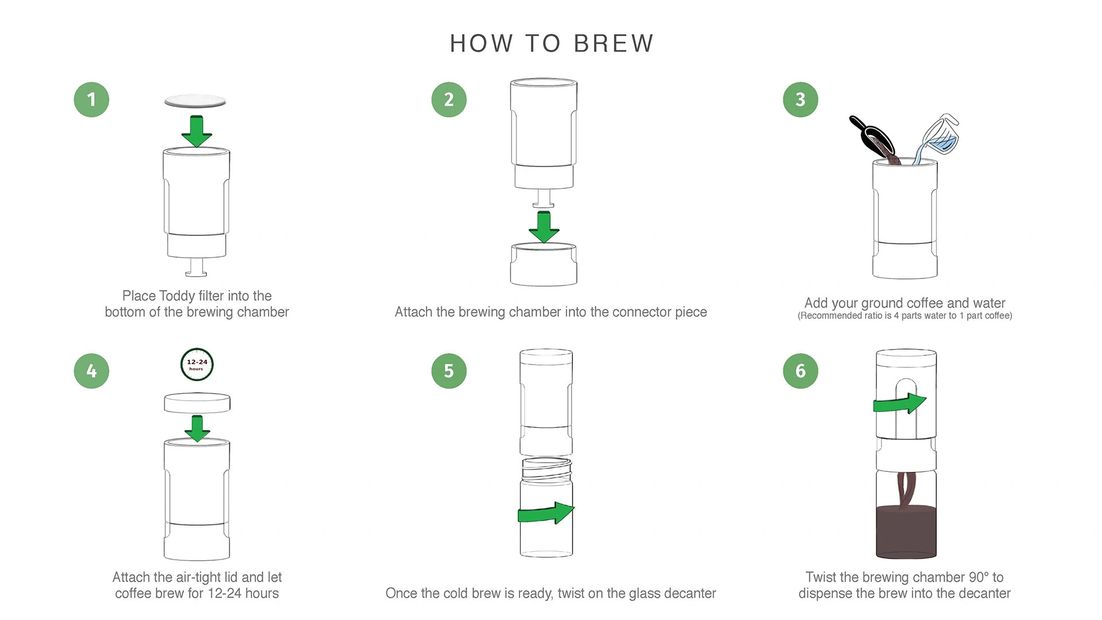 HOW TO BREW

1

Place Toddy filter into the bottom of the brewing chamber

2

Attach the brewing chamber into the connector piece

3

Add your ground coffee and water
(Recommended ratio is 4 parts water to 1 part coffee)

4

12-24 hours

Attach the air-tight lid and let coffee brew for 12-24 hours

5

Once the cold brew is ready, twist on the glass decanter

6

Twist the brewing chamber 90° to dispense the brew into the decanter