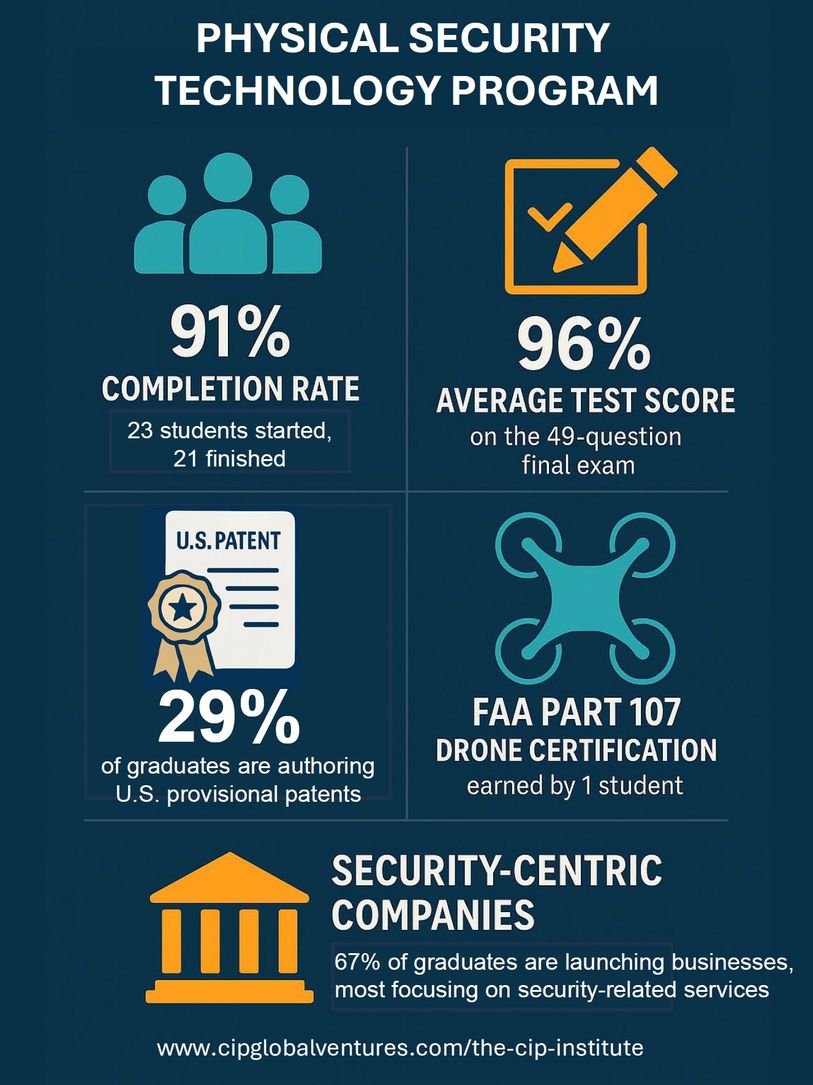 PHYSICAL SECURITY TECHNOLOGY PROGRAM

91%
COMPLETION RATE
23 students started, 21 finished

96%
AVERAGE TEST SCORE
on the 49-question final exam

U.S. PATENT

29%
of graduates are authoring U.S. provisional patents

FAA PART 107
DRONE CERTIFICATION
earned by 1 student

SECURITY-CENTRIC COMPANIES
67% of graduates are launching businesses, most focusing on security-related services

www.cipglobalventures.com/the-cip-institute