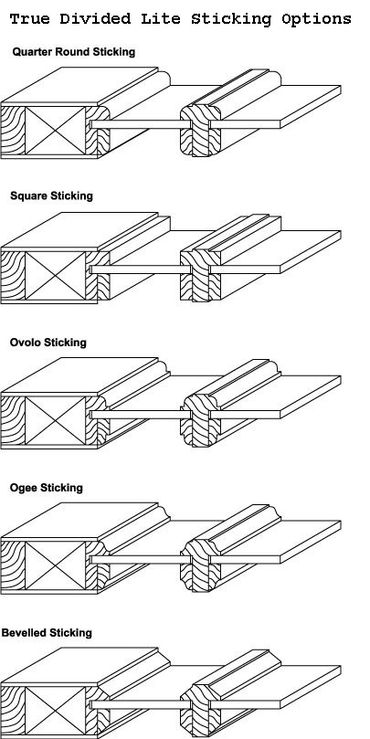 True Divided Lite Sticking Options

Quarter Round Sticking

Square Sticking

Ovolo Sticking

Ogee Sticking

Bevelled Sticking