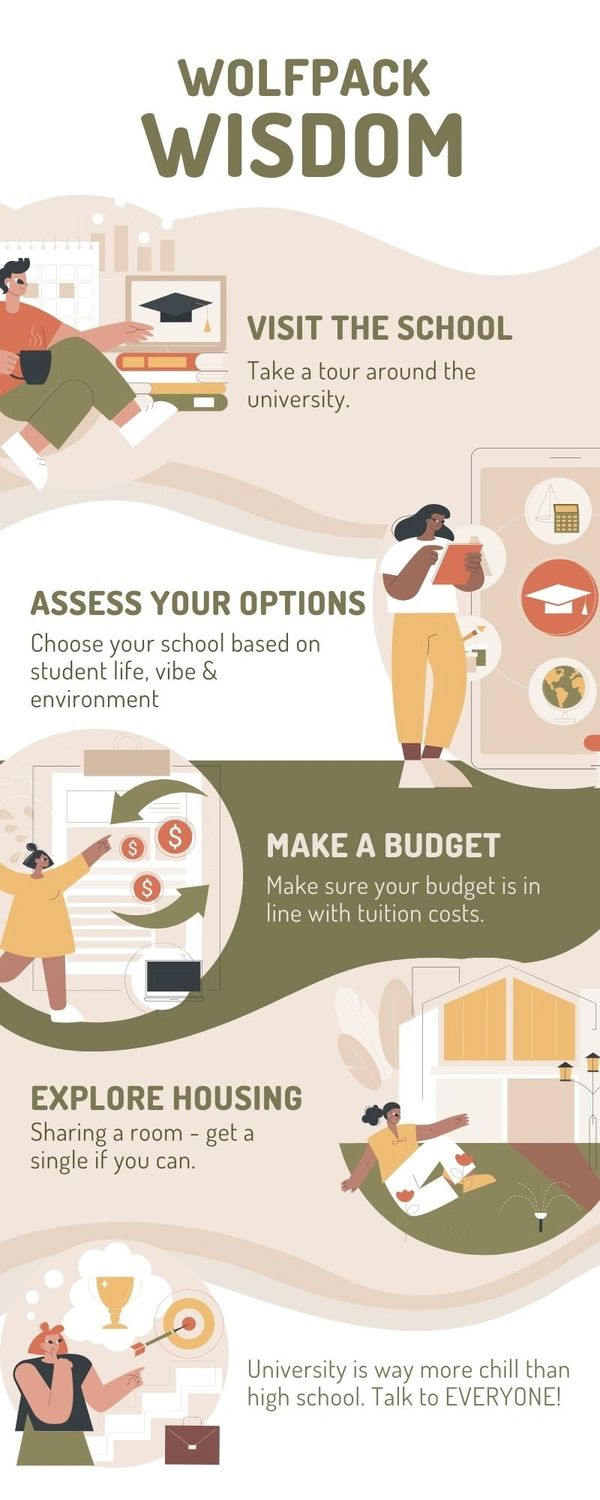 WOLFPACK WISDOM

VISIT THE SCHOOL
Take a tour around the university.

ASSESS YOUR OPTIONS
Choose your school based on student life, vibe & environment

MAKE A BUDGET
Make sure your budget is in line with tuition costs.

EXPLORE HOUSING
Sharing a room - get a single if you can.

University is way more chill than high school. Talk to EVERYONE!