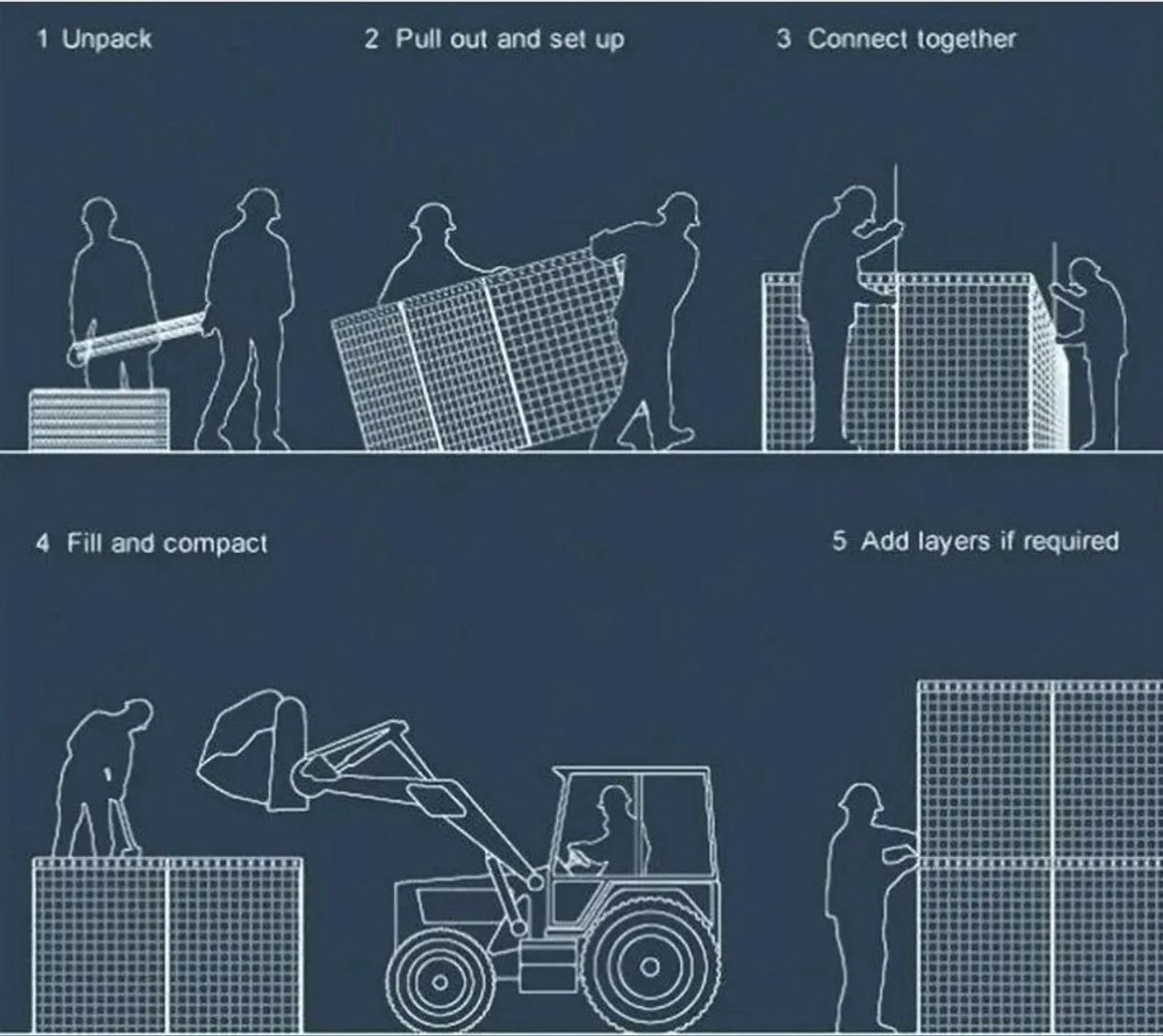 1 Unpack

2 Pull out and set up

3 Connect together

4 Fill and compact

5 Add layers if required