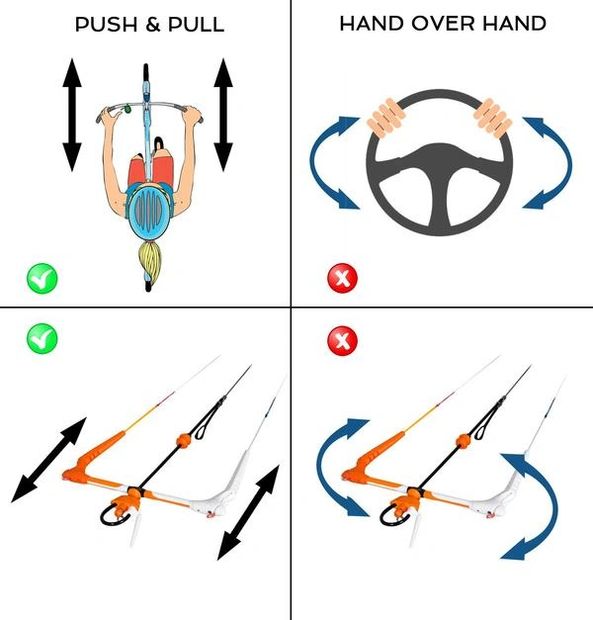 PUSH & PULL

HAND OVER HAND