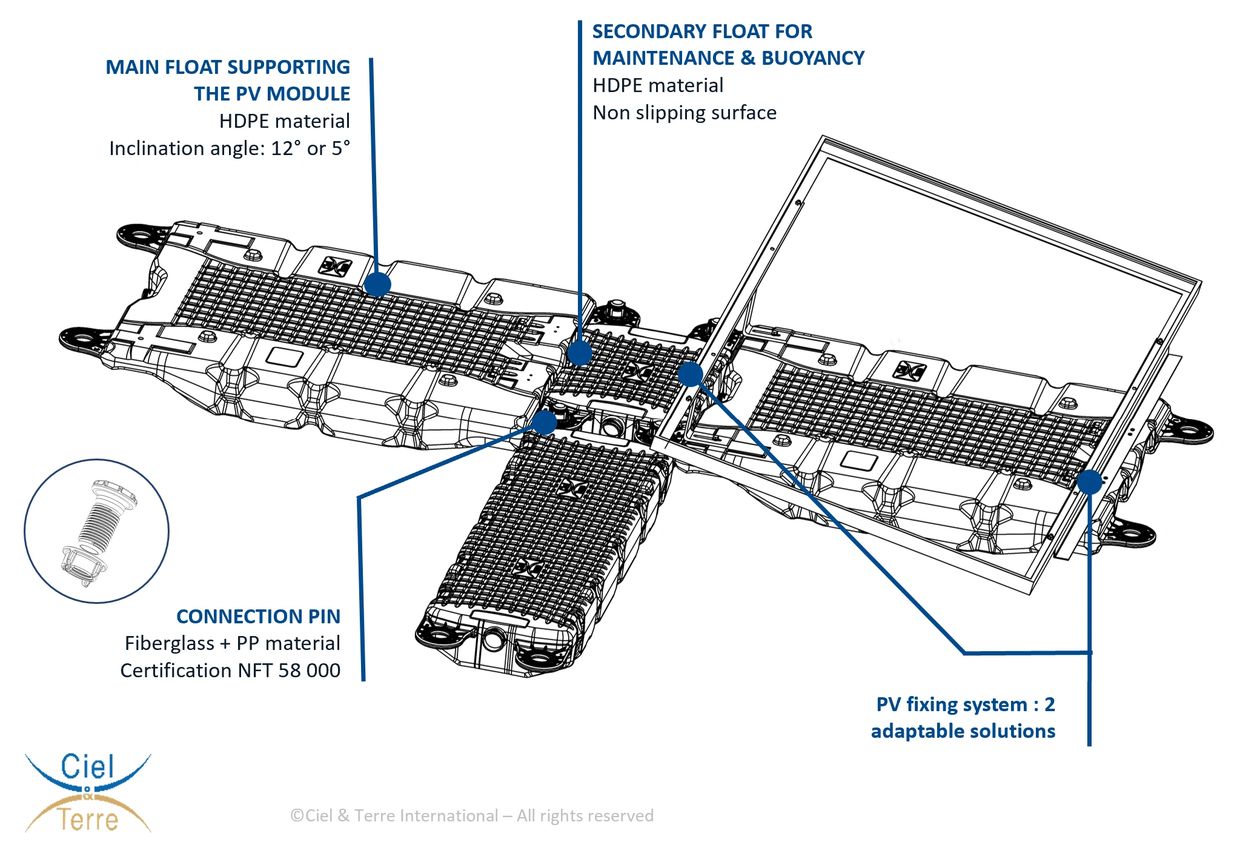 MAIN FLOAT SUPPORTING THE PV MODULE
HDPE material
Inclination angle: 12° or 5°

SECONDARY FLOAT FOR MAINTENANCE & BUOYANCY
HDPE material
Non slipping surface

CONNECTION PIN
Fiberglass + PP material
Certification NFT 58 000

PV fixing system : 2 adaptable solutions

Ciel & Terre

©Ciel & Terre International – All rights reserved