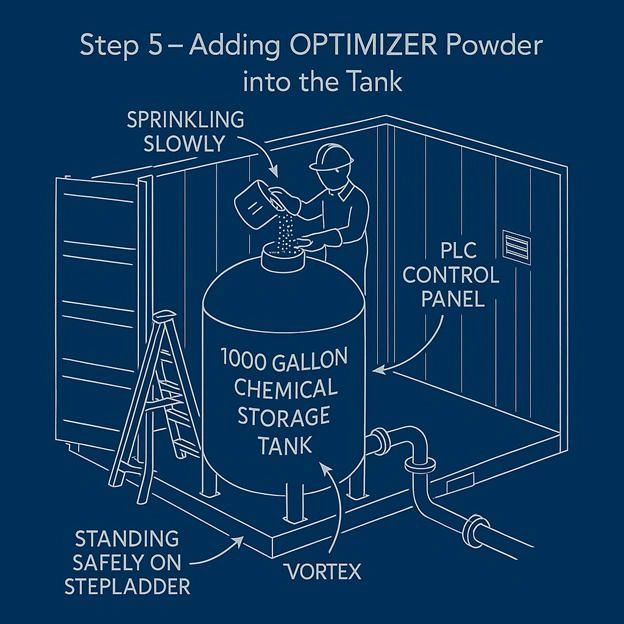 Step 5 – Adding OPTIMIZER Powder into the Tank

SPRINKLING SLOWLY

PLC CONTROL PANEL

1000 GALLON CHEMICAL STORAGE TANK

STANDING SAFELY ON STEPLADDER

VORTEX