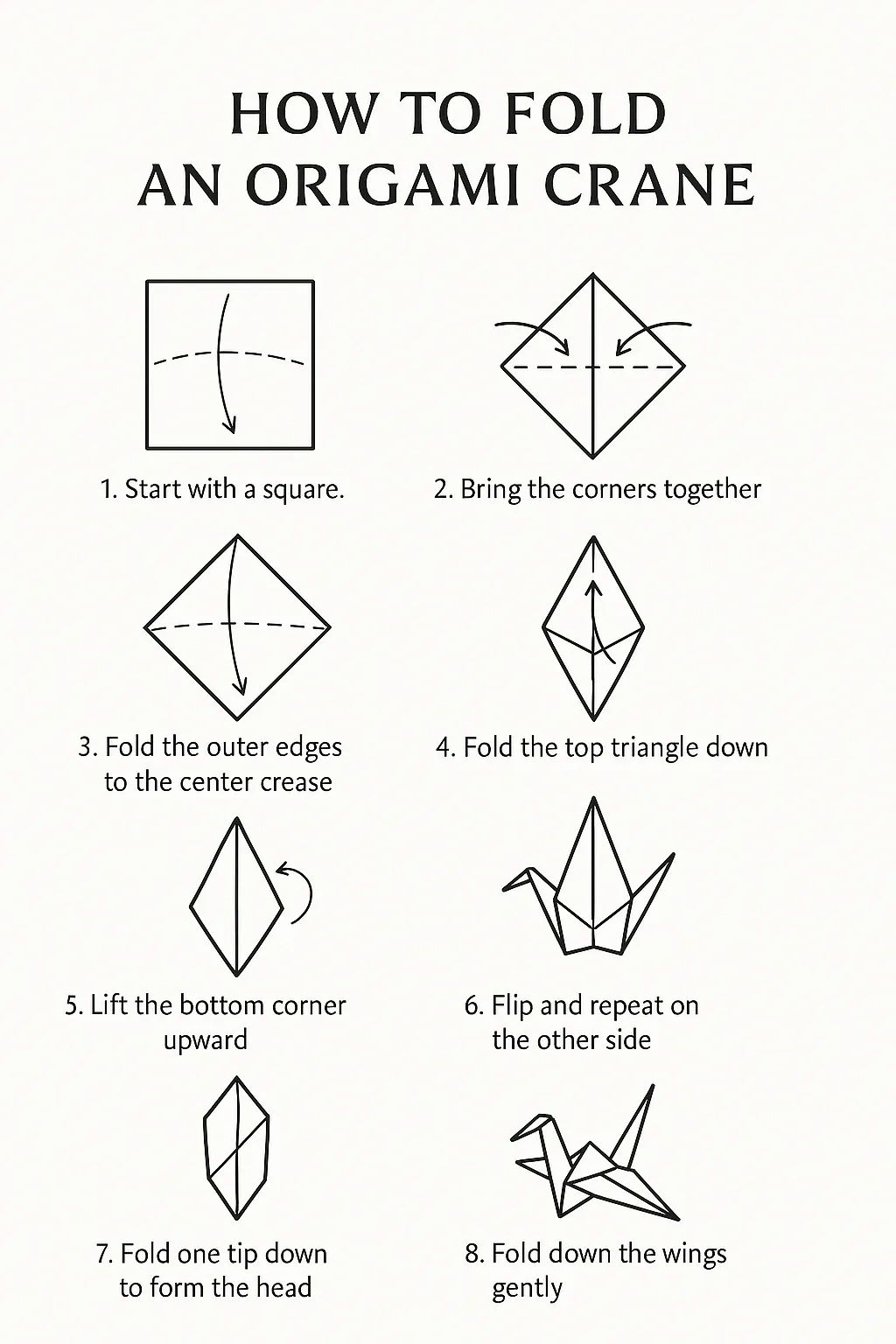 HOW TO FOLD AN ORIGAMI CRANE

1. Start with a square.

2. Bring the corners together

3. Fold the outer edges to the center crease

4. Fold the top triangle down

5. Lift the bottom corner upward

6. Flip and repeat on the other side

7. Fold one tip down to form the head

8. Fold down the wings gently