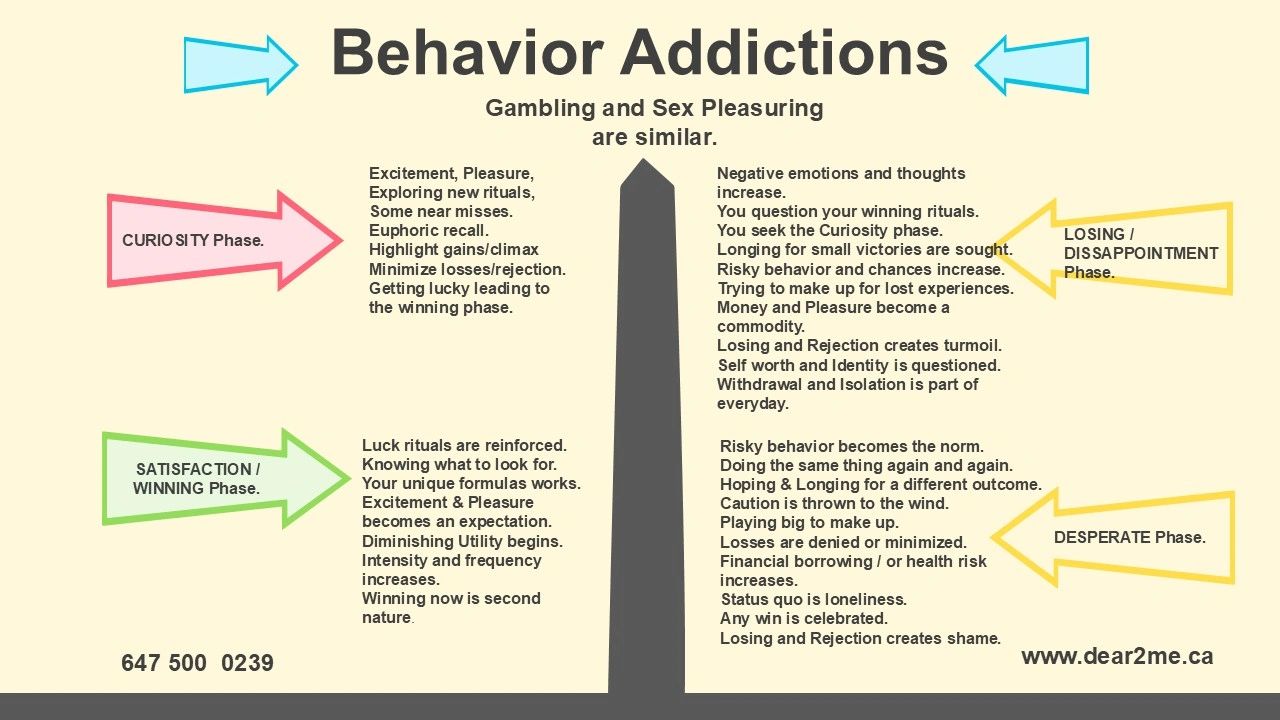 Behavior Addictions

Gambling and Sex Pleasuring are similar.

CURIOSITY Phase.

Excitement, Pleasure,
Exploring new rituals,
Some near misses.
Euphoric recall.
Highlight gains/climax
Minimize losses/rejection.
Getting lucky leading to the winning phase.

SATISFACTION / WINNING Phase.

Luck rituals are reinforced.
Knowing what to look for.
Your unique formulas works.
Excitement & Pleasure becomes an expectation.
Diminishing Utility begins.
Intensity and frequency increases.
Winning now is second nature.

Negative emotions and thoughts increase.
You question your winning rituals.
You seek the Curiosity phase.
Longing for small victories are sought.
Risky behavior and chances increase.
Trying to make up for lost experiences.
Money and Pleasure become a commodity.
Losing and Rejection creates turmoil.
Self worth and Identity is questioned.
Withdrawal and Isolation is part of everyday.

LOSING / DISSAPPOINTMENT Phase.

Risky behavior becomes the norm.
Doing the same thing again and again.
Hoping & Longing for a different outcome.
Caution is thrown to the wind.
Playing big to make up.
Losses are denied or minimized.
Financial borrowing / or health risk increases.
Status quo is loneliness.
Any win is celebrated.
Losing and Rejection creates shame.

DESPERATE Phase.

647 500 0239

www.dear2me.ca