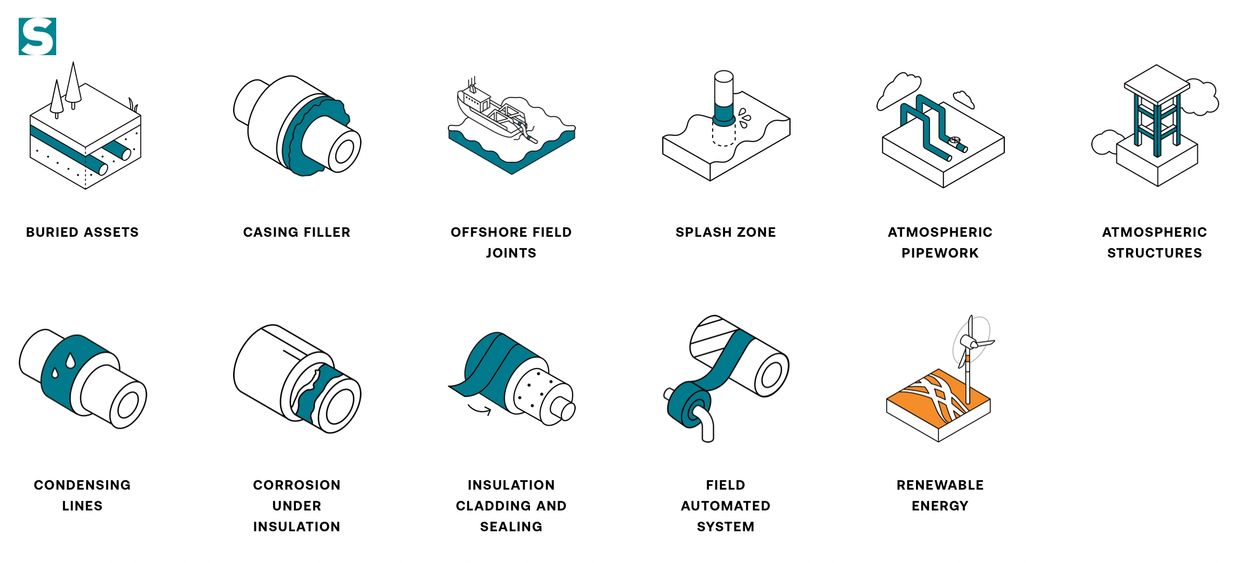 S

BURIED ASSETS

CASING FILLER

OFFSHORE FIELD JOINTS

SPLASH ZONE

ATMOSPHERIC PIPEWORK

ATMOSPHERIC STRUCTURES

CONDENSING LINES

CORROSION UNDER INSULATION

INSULATION CLADDING AND SEALING

FIELD AUTOMATED SYSTEM

RENEWABLE ENERGY