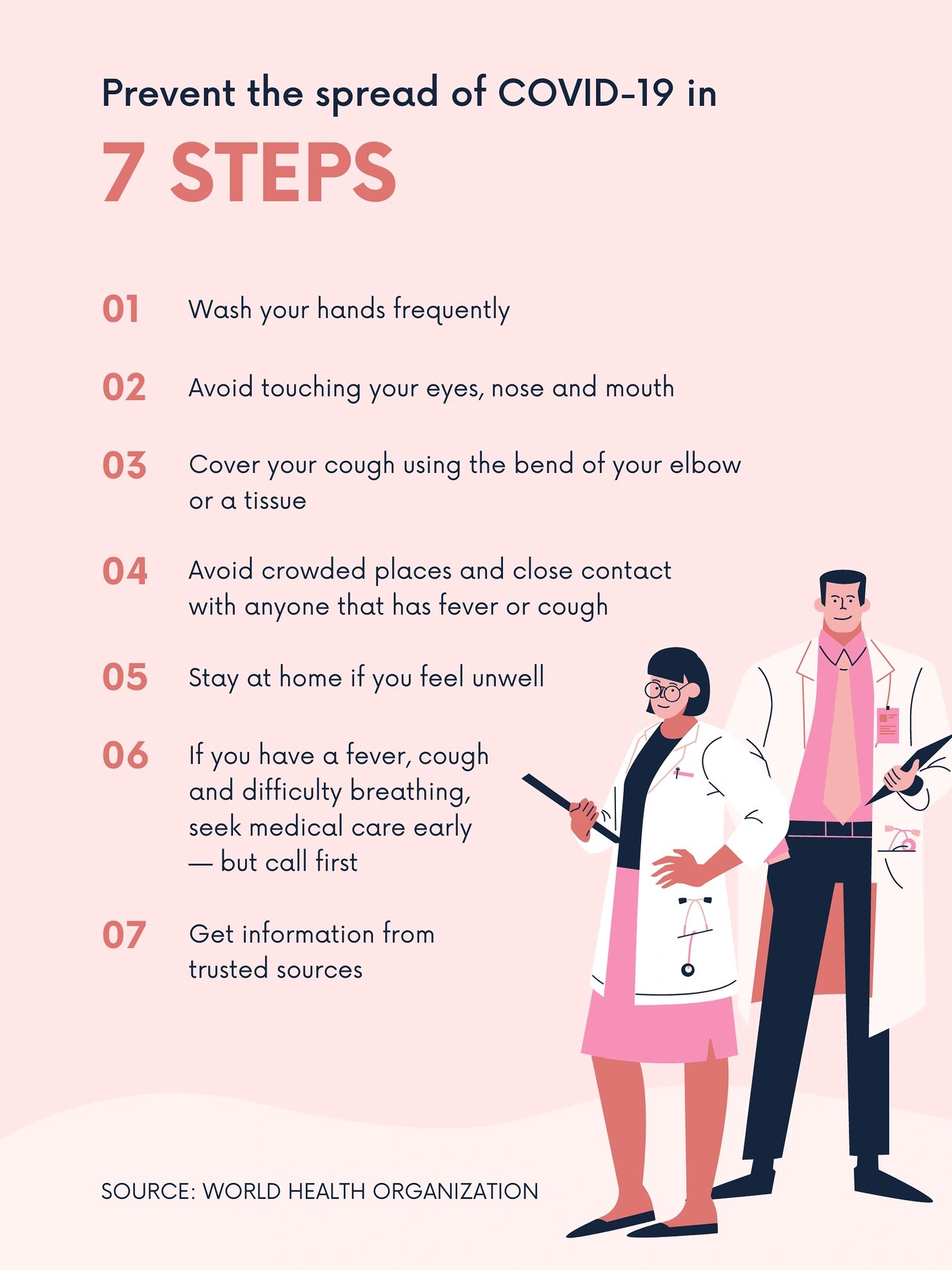 Prevent the spread of COVID-19 in

7 STEPS

01 Wash your hands frequently

02 Avoid touching your eyes, nose and mouth

03 Cover your cough using the bend of your elbow or a tissue

04 Avoid crowded places and close contact with anyone that has fever or cough

05 Stay at home if you feel unwell

06 If you have a fever, cough and difficulty breathing, seek medical care early — but call first

07 Get information from trusted sources

SOURCE: WORLD HEALTH ORGANIZATION