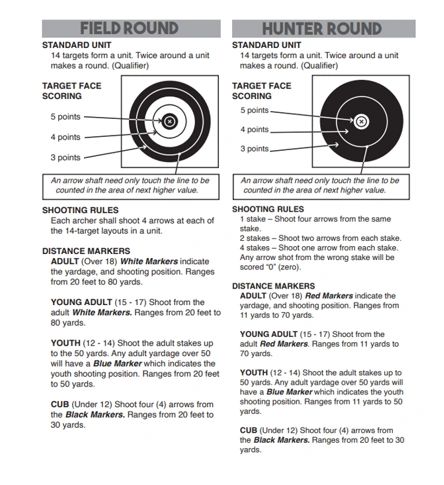 FIELD ROUND

STANDARD UNIT
14 targets form a unit. Twice around a unit makes a round. (Qualifier)

TARGET FACE SCORING

5 points

4 points

3 points

An arrow shaft need only touch the line to be counted in the area of next higher value.

SHOOTING RULES
Each archer shall shoot 4 arrows at each of the 14-target layouts in a unit.

DISTANCE MARKERS
ADULT (Over 18) White Markers indicate the yardage, and shooting position. Ranges from 20 feet to 80 yards.

YOUNG ADULT (15 - 17) Shoot from the adult White Markers. Ranges from 20 feet to 80 yards.

YOUTH (12 - 14) Shoot the adult stakes up to the 50 yards. Any adult yardage over 50 will have a Blue Marker which indicates the youth shooting position. Ranges from 20 feet to 50 yards.

CUB (Under 12) Shoot four (4) arrows from the Black Markers. Ranges from 20 feet to 30 yards.

HUNTER ROUND

STANDARD UNIT
14 targets form a unit. Twice around a unit makes a round. (Qualifier)

TARGET FACE SCORING

5 points

4 points

3 points

An arrow shaft need only touch the line to be counted in the area of next higher value.

SHOOTING RULES
1 stake – Shoot four arrows from the same stake.
2 stakes – Shoot two arrows from each stake.
4 stakes – Shoot one arrow from each stake.
Any arrow shot from the wrong stake will be scored "0" (zero).

DISTANCE MARKERS
ADULT (Over 18) Red Markers indicate the yardage, and shooting position. Ranges from 11 yards to 70 yards.

YOUNG ADULT (15 - 17) Shoot from the adult Red Markers. Ranges from 11 yards to 70 yards.

YOUTH (12 - 14) Shoot the adult stakes up to 50 yards. Any adult yardage over 50 yards will have a Blue Marker which indicates the youth shooting position. Ranges from 11 yards to 50 yards.

CUB (Under 12) Shoot four (4) arrows from the Black Markers. Ranges from 20 feet to 30 yards.