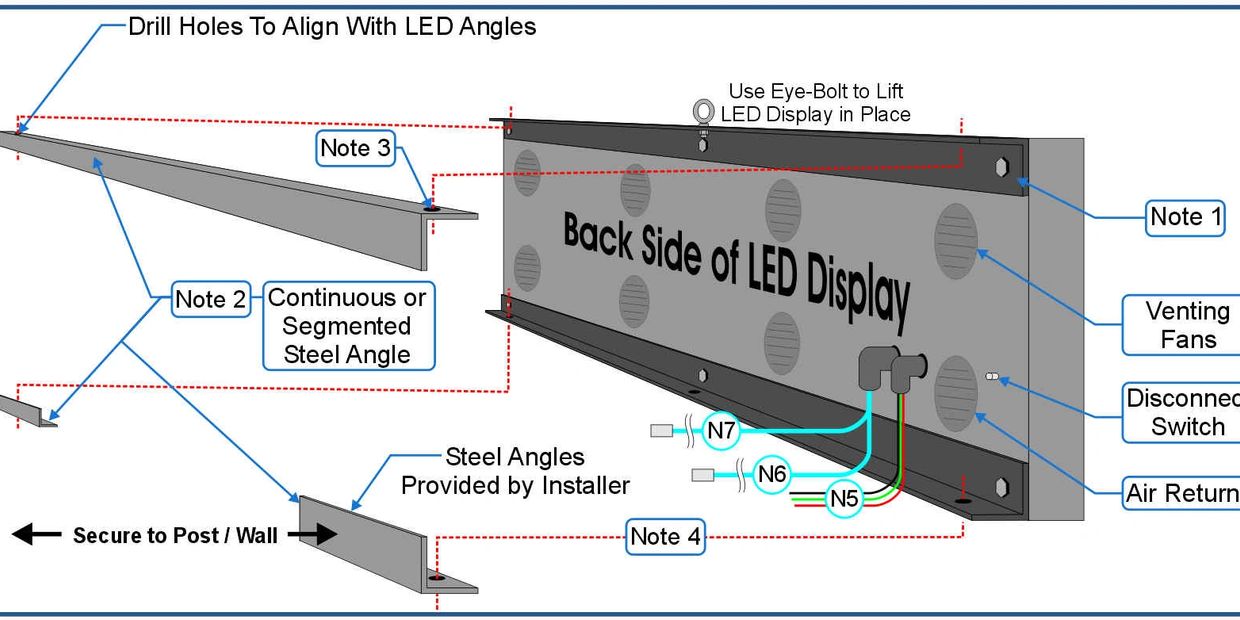 Drill Holes To Align With LED Angles

Use Eye-Bolt to Lift LED Display in Place

Note 3

Note 1

Back Side of LED Display

Note 2

Continuous or Segmented Steel Angle

Venting Fans

Disconnec Switch

N7

N6

N5

Air Return

Steel Angles Provided by Installer

Secure to Post / Wall

Note 4