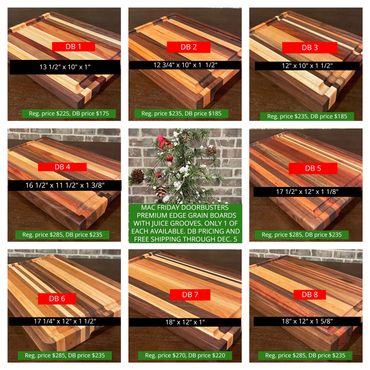 DB 1
13 1/2" x 10" x 1"
Reg. price $225, DB price $175

DB 2
12 3/4" x 10" x 1 1/2"
Reg. price $235, DB price $185

DB 3
12" x 10" x 1 1/2"
Reg. price $235, DB price $185

DB 4
16 1/2" x 11 1/2" x 1 3/8"
Reg. price $285, DB price $235

MAC FRIDAY DOORBUSTERS PREMIUM EDGE GRAIN BOARDS WITH JUICE GROOVES. ONLY 1 OF EACH AVAILABLE. DB PRICING AND FREE SHIPPING THROUGH DEC. 5

DB 5
17 1/2" x 12" x 1 1/8"
Reg. price $285, DB price $235

DB 6
17 1/4" x 12" x 1 1/2"
Reg. price $285, DB price $235

DB 7
18" x 12" x 1"
Reg. price $270, DB price $220

DB 8
18" x 12" x 1 5/8"
Reg. price $285, DB price $235