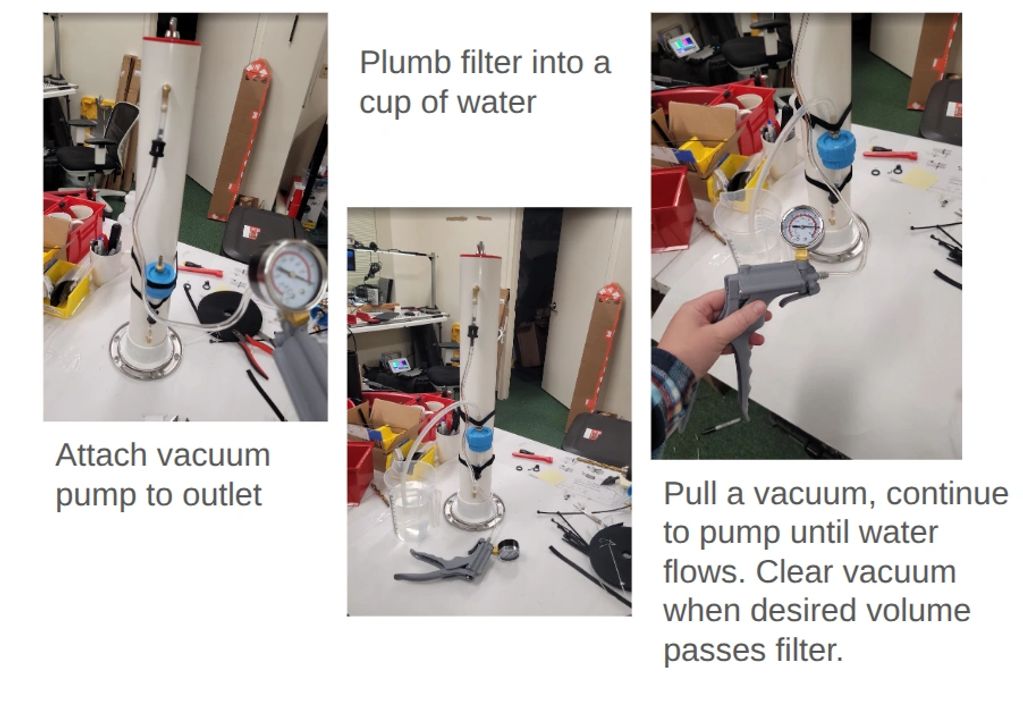 Attach vacuum pump to outlet

Plumb filter into a cup of water

Pull a vacuum, continue to pump until water flows. Clear vacuum when desired volume passes filter.