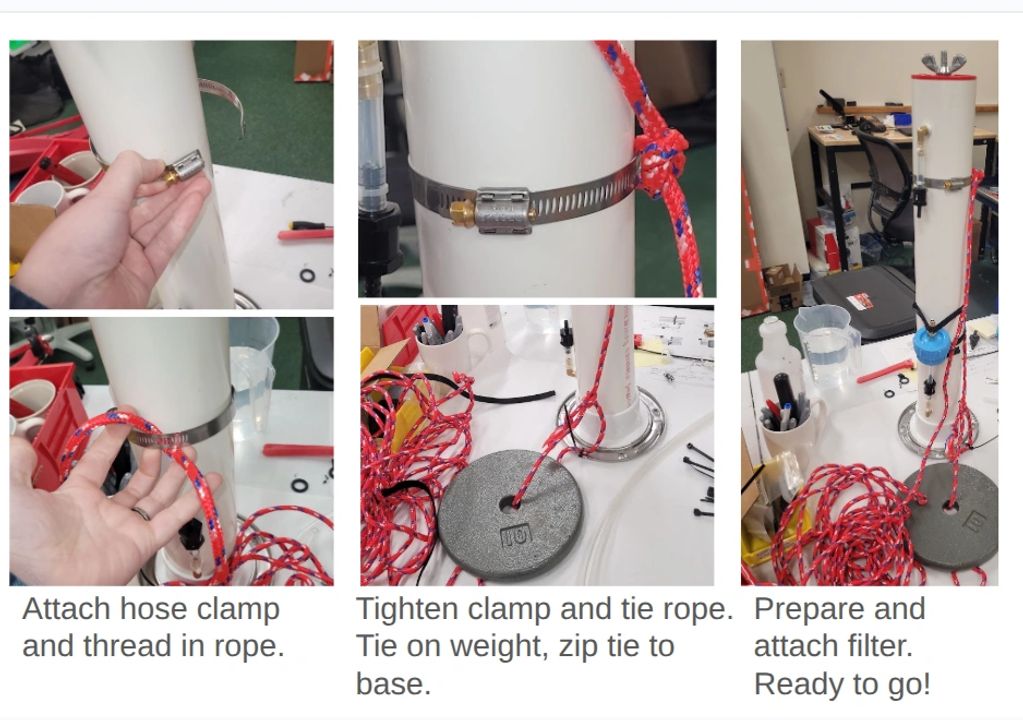 Attach hose clamp and thread in rope.

Tighten clamp and tie rope. Tie on weight, zip tie to base.

Prepare and attach filter. Ready to go!