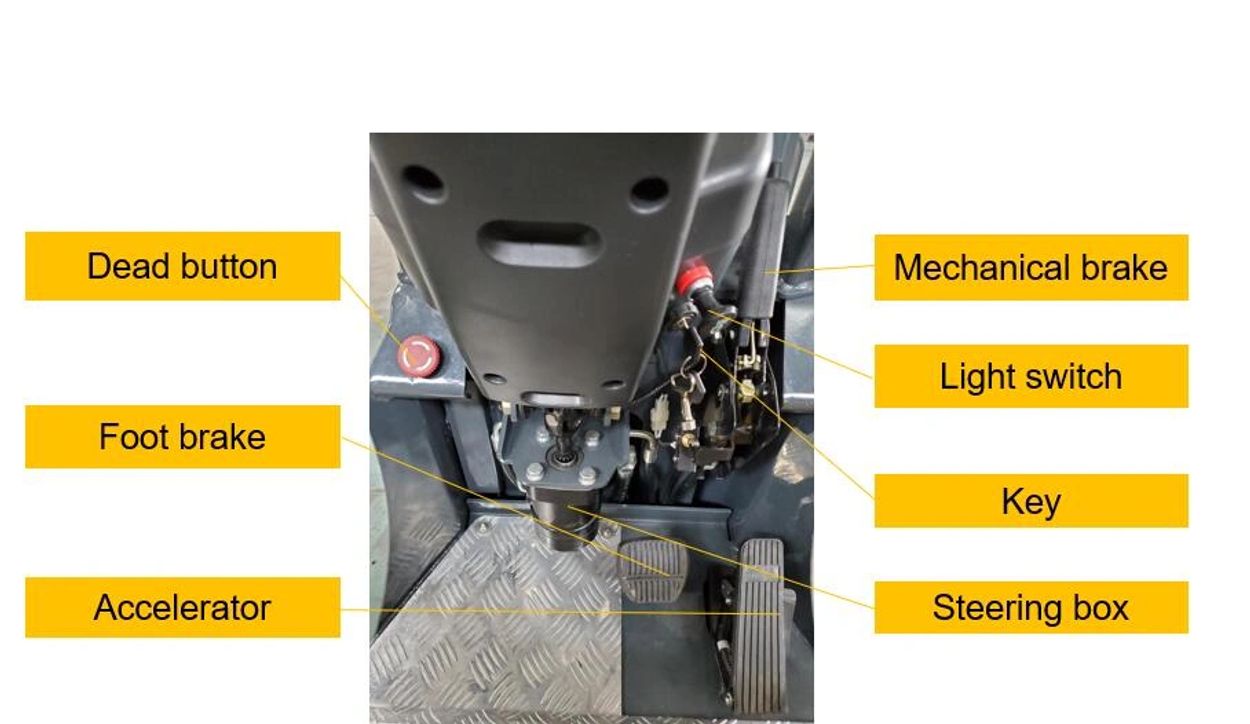 Dead button

Foot brake

Accelerator

Mechanical brake

Light switch

Key

Steering box