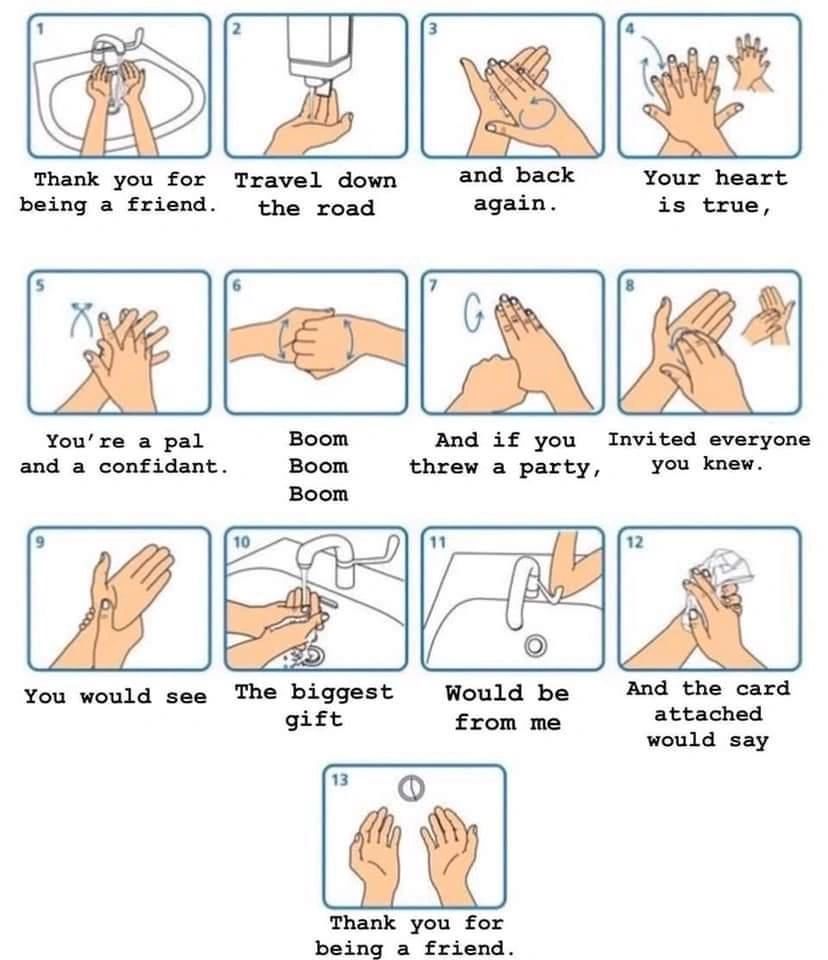 1

Thank you for being a friend.

2

Travel down the road

3

and back again.

4

Your heart is true,

5

You're a pal and a confidant.

6

Boom
Boom
Boom

7

And if you threw a party,

8

Invited everyone you knew.

9

You would see

10

The biggest gift

11

Would be from me

12

And the card attached would say

13

Thank you for being a friend.