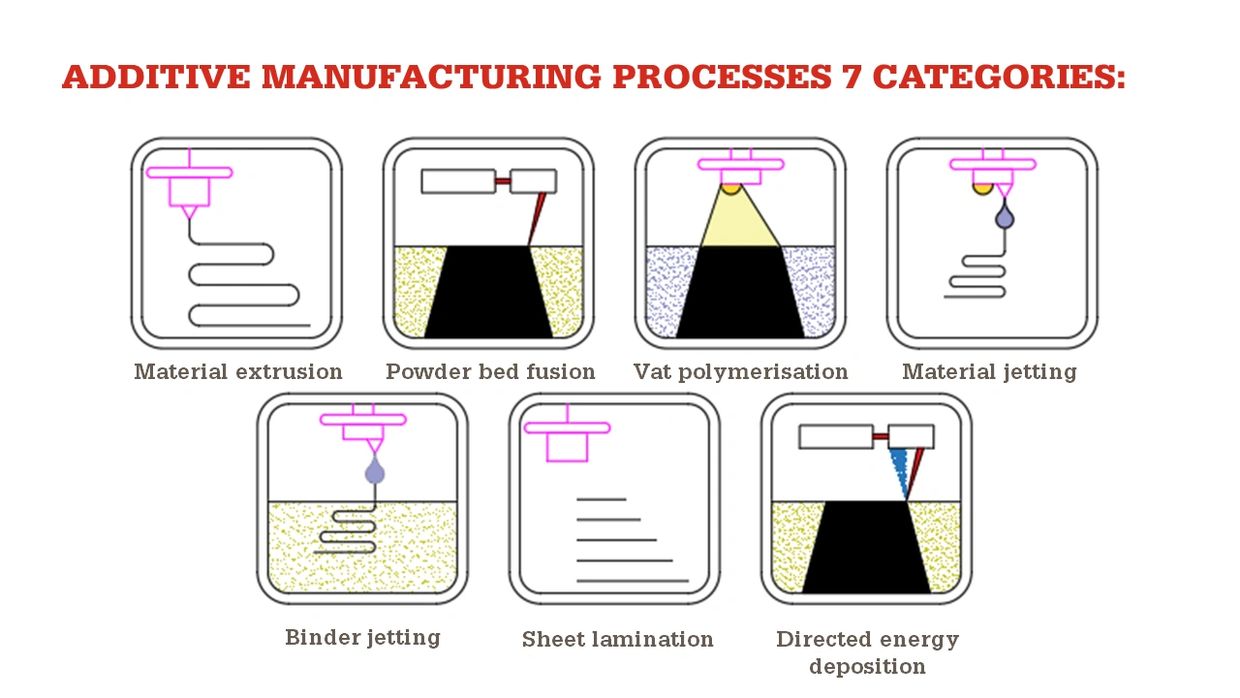 ADDITIVE MANUFACTURING PROCESSES 7 CATEGORIES:

Material extrusion

Powder bed fusion

Vat polymerisation

Material jetting

Binder jetting

Sheet lamination

Directed energy deposition