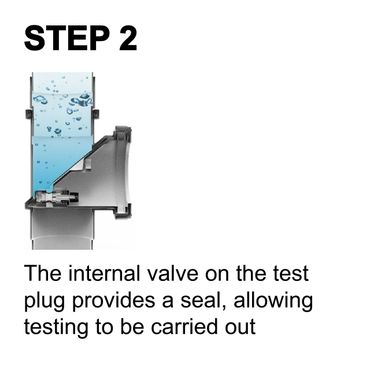 STEP 2

The internal valve on the test plug provides a seal, allowing testing to be carried out