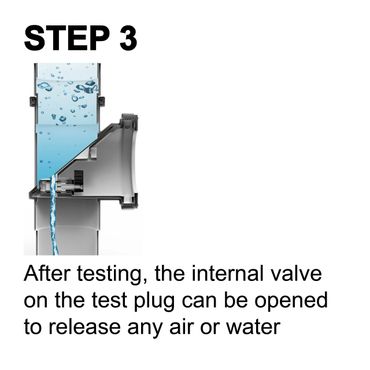 STEP 3

After testing, the internal valve on the test plug can be opened to release any air or water