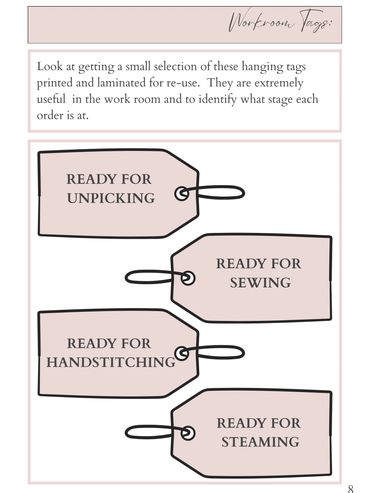 Workroom Tags:

Look at getting a small selection of these hanging tags printed and laminated for re-use. They are extremely useful in the work room and to identify what stage each order is at.

READY FOR UNPICKING

READY FOR SEWING

READY FOR HANDSTITCHING

READY FOR STEAMING

8