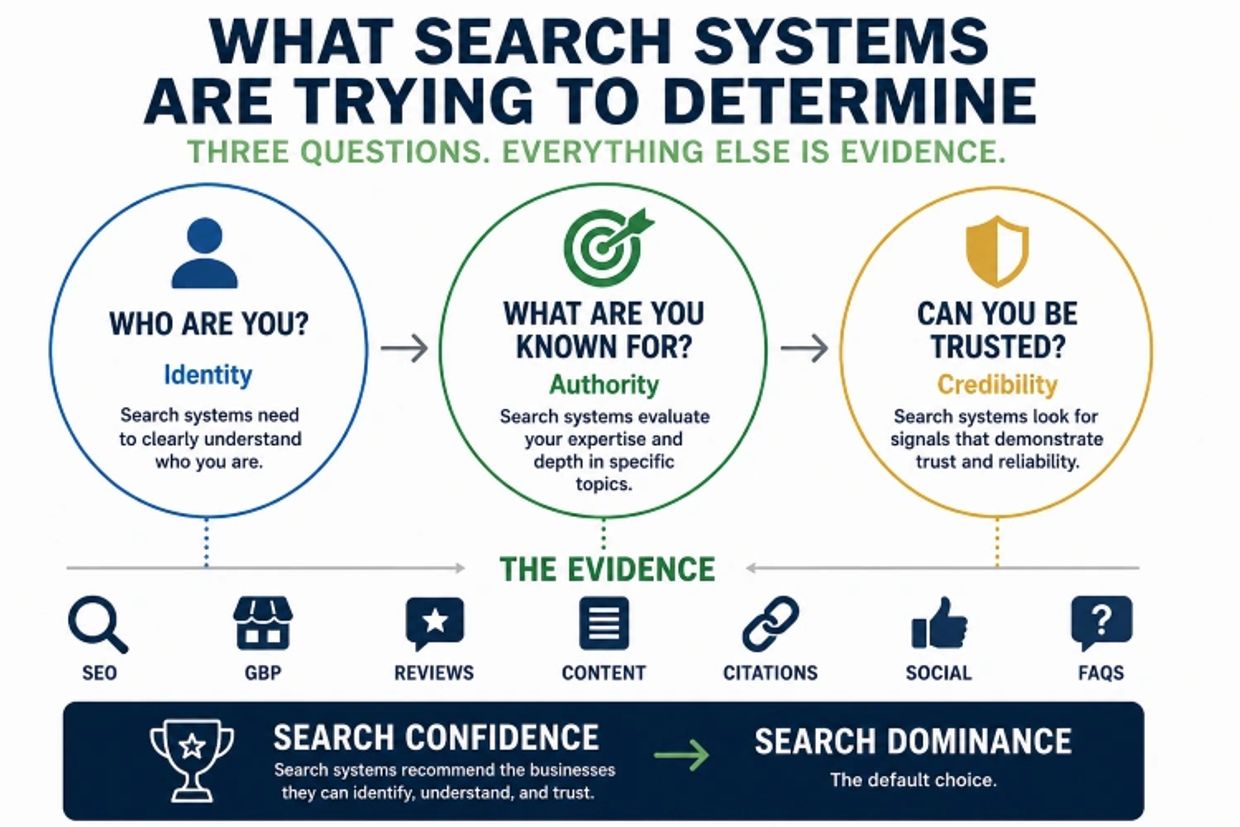 WHAT SEARCH SYSTEMS ARE TRYING TO DETERMINE

THREE QUESTIONS. EVERYTHING ELSE IS EVIDENCE.

WHO ARE YOU?

Identity

Search systems need to clearly understand who you are.

WHAT ARE YOU KNOWN FOR?

Authority

Search systems evaluate your expertise and depth in specific topics.

CAN YOU BE TRUSTED?

Credibility

Search systems look for signals that demonstrate trust and reliability.

THE EVIDENCE

SEO

GBP

REVIEWS

CONTENT

CITATIONS

SOCIAL

FAQS

SEARCH CONFIDENCE

Search systems recommend the businesses they can identify, understand, and trust.

SEARCH DOMINANCE

The default choice.