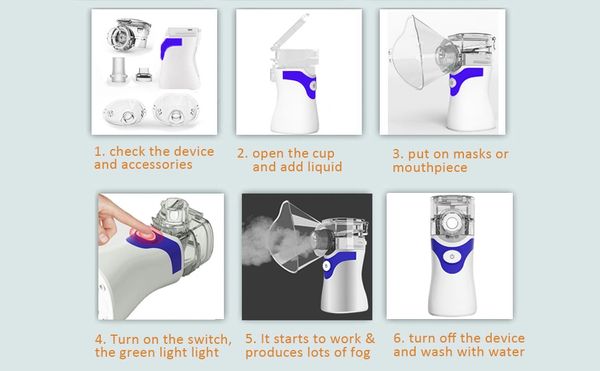 1. check the device and accessories

2. open the cup and add liquid

3. put on masks or mouthpiece

4. Turn on the switch, the green light light

5. It starts to work & produces lots of fog

6. turn off the device and wash with water