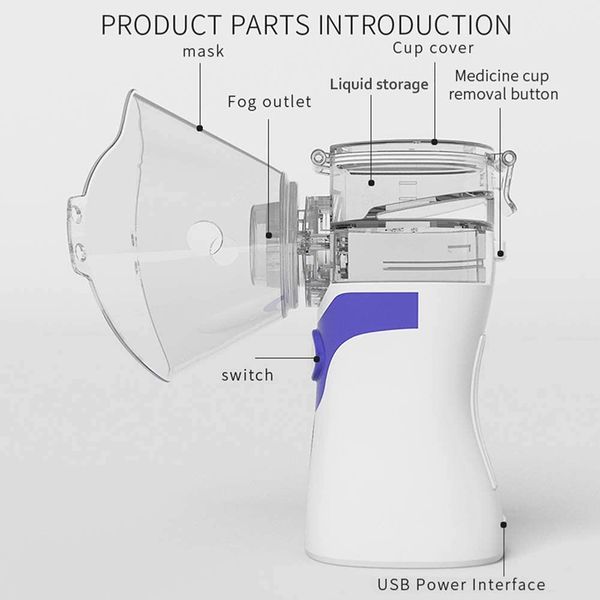 PRODUCT PARTS INTRODUCTION

mask

Cup cover

Liquid storage

Medicine cup removal button

Fog outlet

switch

USB Power Interface