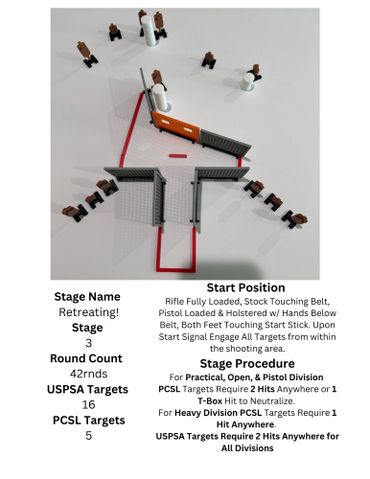 Stage Name
Retreating!
Stage
3
Round Count
42rnds
USPSA Targets
16
PCSL Targets
5

Start Position
Rifle Fully Loaded, Stock Touching Belt, Pistol Loaded & Holstered w/ Hands Below Belt, Both Feet Touching Start Stick. Upon Start Signal Engage All Targets from within the shooting area.

Stage Procedure
For Practical, Open, & Pistol Division PCSL Targets Require 2 Hits Anywhere or 1 T-Box Hit to Neutralize.
For Heavy Division PCSL Targets Require 1 Hit Anywhere.
USPSA Targets Require 2 Hits Anywhere for All Divisions