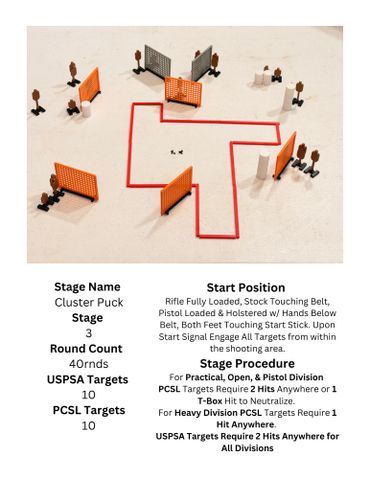 Stage Name
Cluster Puck
Stage
3
Round Count
40rnds
USPSA Targets
10
PCSL Targets
10

Start Position
Rifle Fully Loaded, Stock Touching Belt, Pistol Loaded & Holstered w/ Hands Below Belt, Both Feet Touching Start Stick. Upon Start Signal Engage All Targets from within the shooting area.

Stage Procedure
For Practical, Open, & Pistol Division PCSL Targets Require 2 Hits Anywhere or 1 T-Box Hit to Neutralize.
For Heavy Division PCSL Targets Require 1 Hit Anywhere.
USPSA Targets Require 2 Hits Anywhere for All Divisions