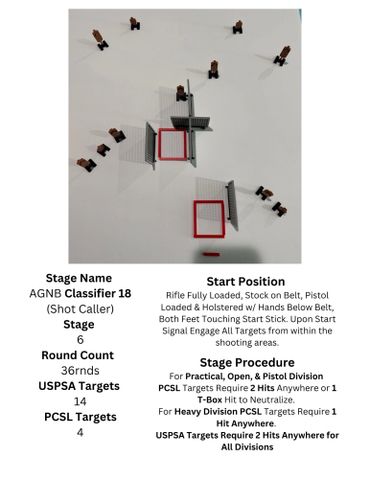 Stage Name
AGNB Classifier 18
(Shot Caller)
Stage
6
Round Count
36rnds
USPSA Targets
14
PCSL Targets
4

Start Position
Rifle Fully Loaded, Stock on Belt, Pistol Loaded & Holstered w/ Hands Below Belt, Both Feet Touching Start Stick. Upon Start Signal Engage All Targets from within the shooting areas.

Stage Procedure
For Practical, Open, & Pistol Division PCSL Targets Require 2 Hits Anywhere or 1 T-Box Hit to Neutralize.
For Heavy Division PCSL Targets Require 1 Hit Anywhere.
USPSA Targets Require 2 Hits Anywhere for All Divisions