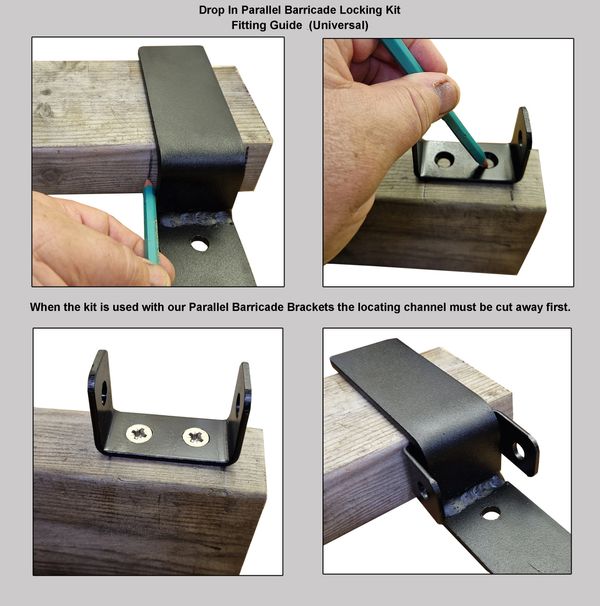 Drop In Parallel Barricade Locking Kit
Fitting Guide (Universal)

When the kit is used with our Parallel Barricade Brackets the locating channel must be cut away first.