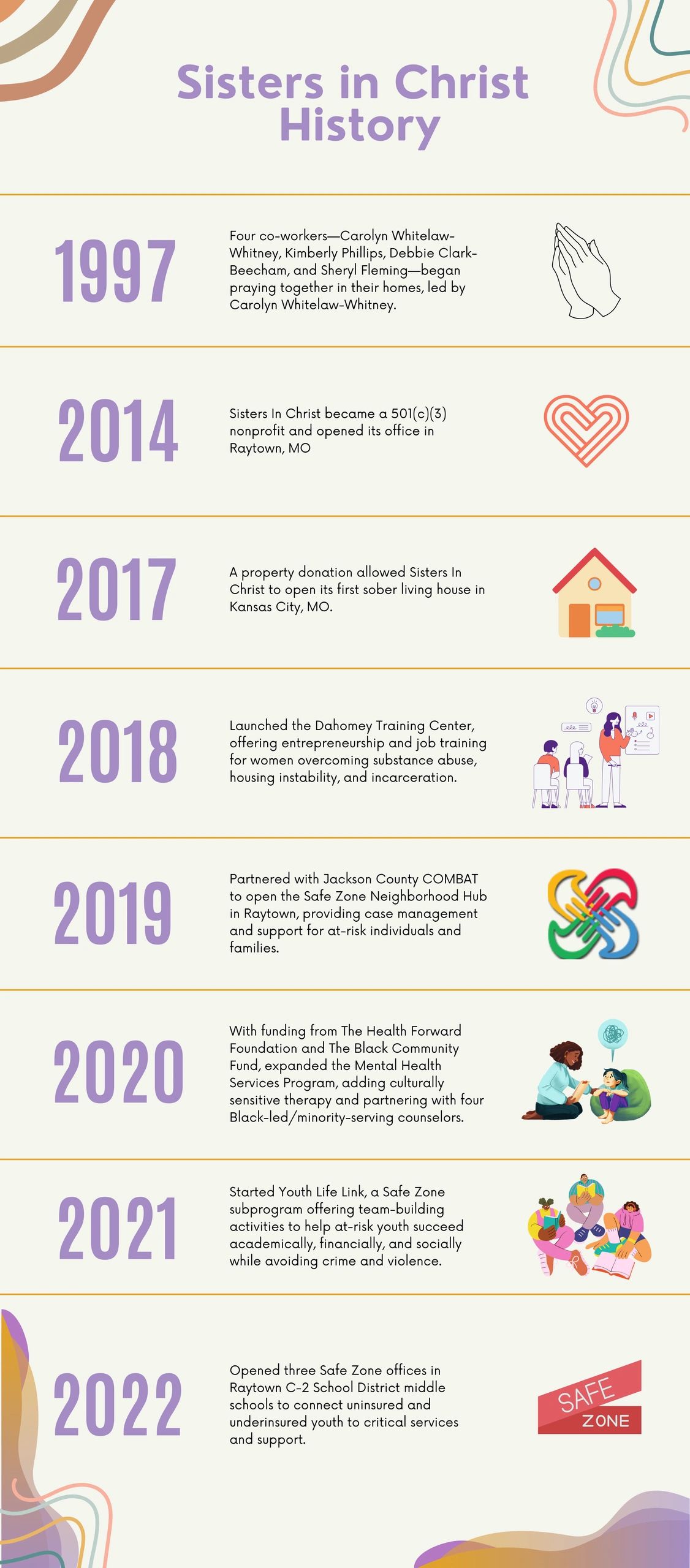 Sisters in Christ History

1997

Four co-workers—Carolyn Whitelaw-Whitney, Kimberly Phillips, Debbie Clark-Beecham, and Sheryl Fleming—began praying together in their homes, led by Carolyn Whitelaw-Whitney.

2014

Sisters In Christ became a 501(c)(3) nonprofit and opened its office in Raytown, MO

2017

A property donation allowed Sisters In Christ to open its first sober living house in Kansas City, MO.

2018

Launched the Dahomey Training Center, offering entrepreneurship and job training for women overcoming substance abuse, housing instability, and incarceration.

2019

Partnered with Jackson County COMBAT to open the Safe Zone Neighborhood Hub in Raytown, providing case management and support for at-risk individuals and families.

2020

With funding from The Health Forward Foundation and The Black Community Fund, expanded the Mental Health Services Program, adding culturally sensitive therapy and partnering with four Black-led/minority-serving counselors.

2021

Started Youth Life Link, a Safe Zone subprogram offering team-building activities to help at-risk youth succeed academically, financially, and socially while avoiding crime and violence.

2022

Opened three Safe Zone offices in Raytown C-2 School District middle schools to connect uninsured and underinsured youth to critical services and support.

SAFE ZONE